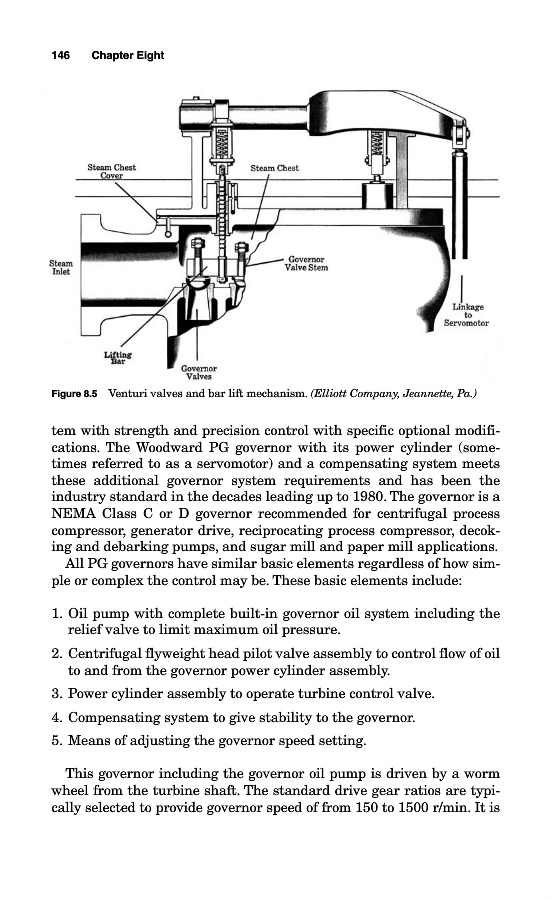 146 Chapter Eight

Steam Chest Cover

Steam Chest

Steam Inlet

Governor Valve Stem

Linkage to Servomotor

Lifting Bar

Governor Valves

Figure 8.5 Venturi valves and bar lift mechanism. (Elliott Company, Jeannette, Pa.)

tem with strength and precision control with specific optional modifications. The Woodward PG governor with its power cylinder (sometimes referred to as a servomotor) and a compensating system meets these additional governor system requirements and has been the industry standard in the decades leading up to 1980. The governor is a NEMA Class C or D governor recommended for centrifugal process compressor, generator drive, reciprocating process compressor, decoking and debarking pumps, and sugar mill and paper mill applications.

All PG governors have similar basic elements regardless of how simple or complex the control may be. These basic elements include:

1. Oil pump with complete built-in governor oil system including the relief valve to limit maximum oil pressure.
2. Centrifugal flyweight head pilot valve assembly to control flow of oil to and from the governor power cylinder assembly.
3. Power cylinder assembly to operate turbine control valve.
4. Compensating system to give stability to the governor.
5. Means of adjusting the governor speed setting.

This governor including the governor oil pump is driven by a worm wheel from the turbine shaft. The standard drive gear ratios are typically selected to provide governor speed of from 150 to 1500 r/min. It is