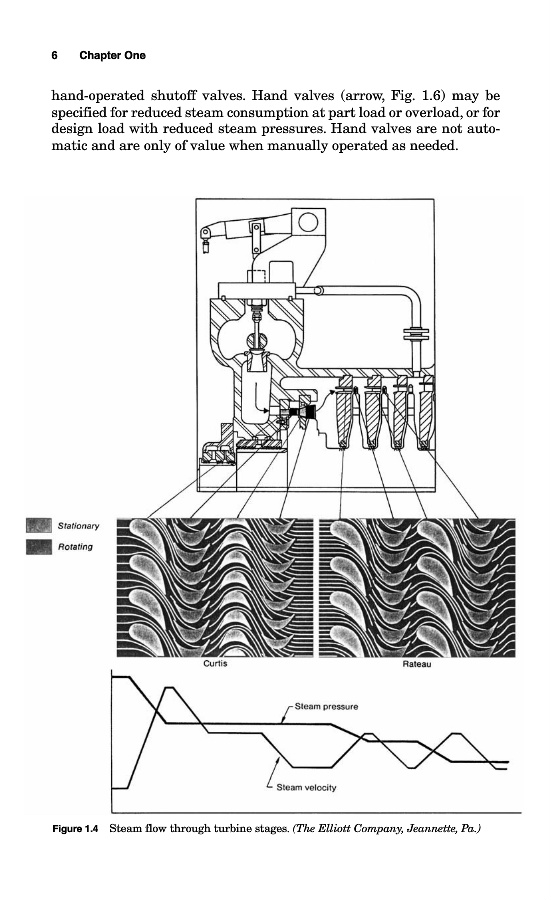 6 Chapter One

hand-operated shutoff valves. Hand valves (arrow, Fig. 1.6) may be specified for reduced steam consumption at part load or overload, or for design load with reduced steam pressures. Hand valves are not automatic and are only of value when manually operated as needed.

Stationary

Rotating

Curtis

Rateau

Steam pressure

Steam velocity

Figure 1.4 Steam flow through turbine stages. (The Elliott Company, Jeannette, Pa.)