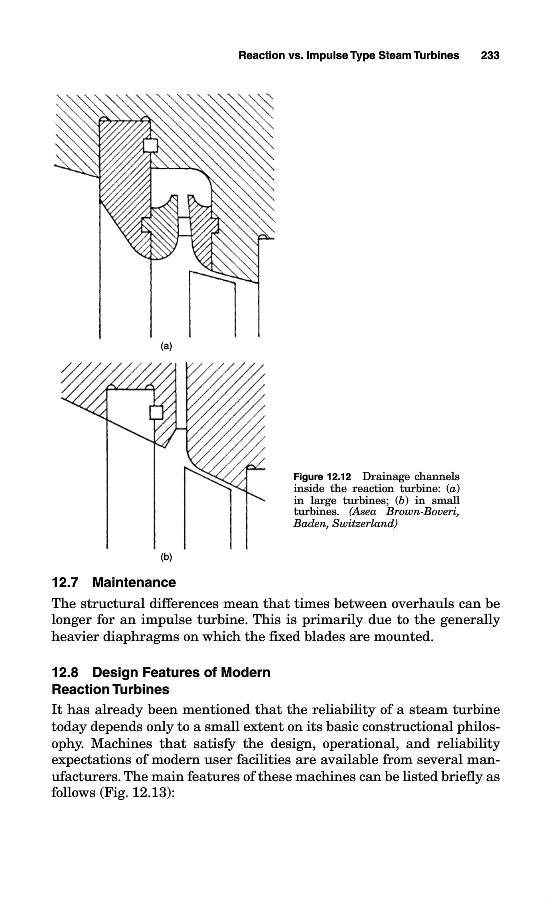 Reaction vs. Impulse Type Steam Turbines 233

(a)

(b)

Figure 12.12 Drainage channels inside the reaction turbine: (a) in large turbines; (b) in small turbines. (Asea Brown-Boveri, Baden, Switzerland)

12.7 Maintenance

The structural differences mean that times between overhauls can be longer for an impulse turbine. This is primarily due to the generally heavier diaphragms on which the fixed blades are mounted.

12.8 Design Features of Modern Reaction Turbines

It has already been mentioned that the reliability of a steam turbine today depends only to a small extent on its basic constructional philosophy. Machines that satisfy the design, operational, and reliability expectations of modern user facilities are available from several manufacturers. The main features of these machines can be listed briefly as follows (Fig. 12.13):