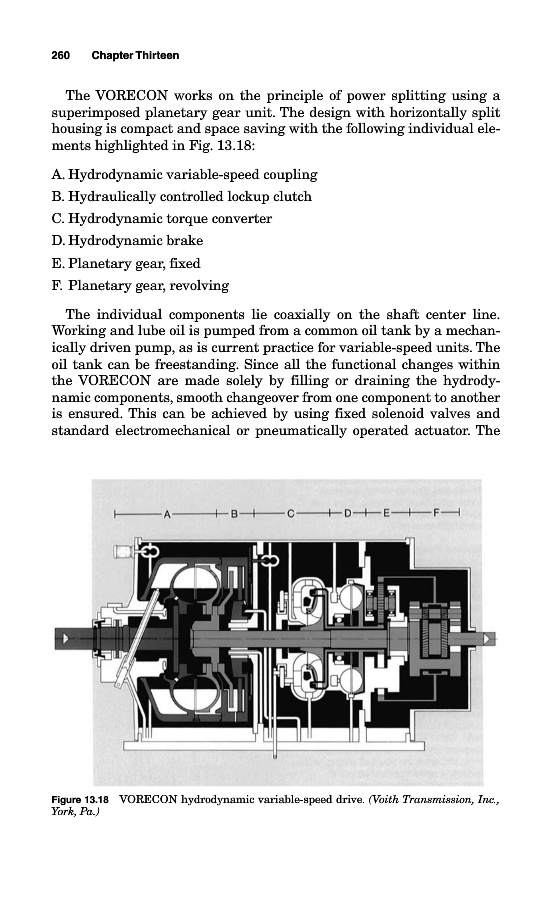 260 Chapter Thirteen

The VORECON works on the principle of power splitting using a superimposed planetary gear unit. The design with horizontally split housing is compact and space saving with the following individual elements highlighted in Fig. 13.18:

A. Hydrodynamic variable-speed coupling

B. Hydraulically controlled lockup clutch

C. Hydrodynamic torque converter

D. Hydrodynamic brake

E. Planetary gear, fixed

F. Planetary gear, revolving

The individual components lie coaxially on the shaft center line. Working and lube oil is pumped from a common oil tank by a mechanically driven pump, as is current practice for variable-speed units. The oil tank can be freestanding. Since all the functional changes within the VORECON are made solely by filling or draining the hydrodynamic components, smooth changeover from one component to another is ensured. This can be achieved by using fixed solenoid valves and standard electromechanical or pneumatically operated actuator. The

A B C D E F

Figure 13.18 VORECON hydrodynamic variable-speed drive. (Voith Transmission, Inc., York, Pa.)