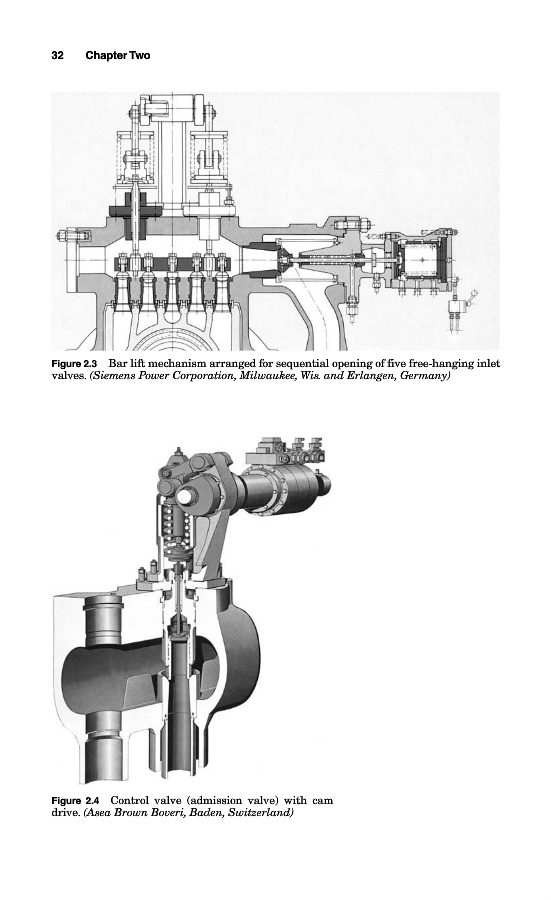 32 Chapter Two

Figure 2.3 Bar lift mechanism arranged for sequential opening of five free-hanging inlet valves. (Siemens Power Corporation, Milwaukee, Wis. and Erlangen, Germany)

Figure 2.4 Control valve (admission valve) with cam drive. (Asea Brown Boveri, Baden, Switzerland)