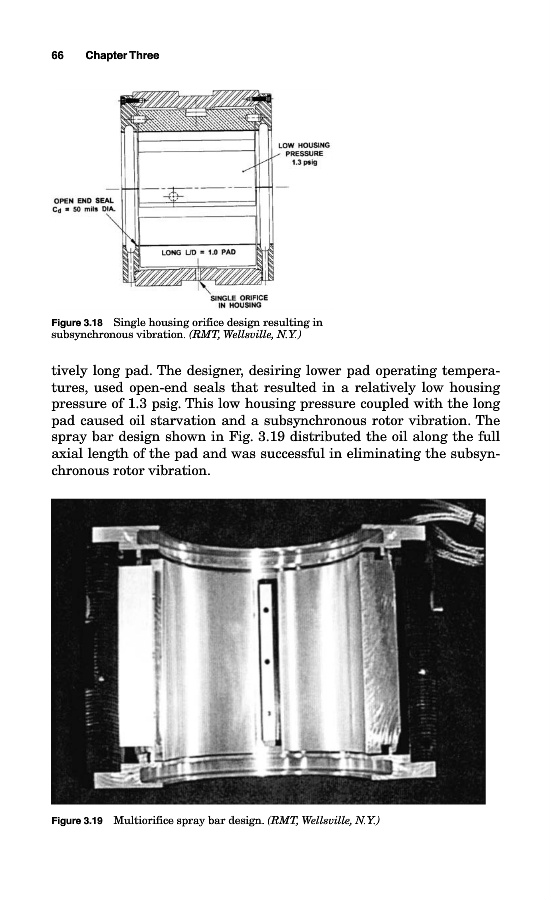 66 Chapter Three

LOW HOUSING PRESSURE 1.3 psig

OPEN END SEAL $C_d$ = 50 mils DIA.

LONG L/D = 1.0 PAD

SINGLE ORIFICE IN HOUSING

Figure 3.18 Single housing orifice design resulting in subsynchronous vibration. (RMT, Wellsville, N.Y.)

tively long pad. The designer, desiring lower pad operating temperatures, used open-end seals that resulted in a relatively low housing pressure of 1.3 psig. This low housing pressure coupled with the long pad caused oil starvation and a subsynchronous rotor vibration. The spray bar design shown in Fig. 3.19 distributed the oil along the full axial length of the pad and was successful in eliminating the subsynchronous rotor vibration.

Figure 3.19 Multiorifice spray bar design. (RMT, Wellsville, N.Y.)