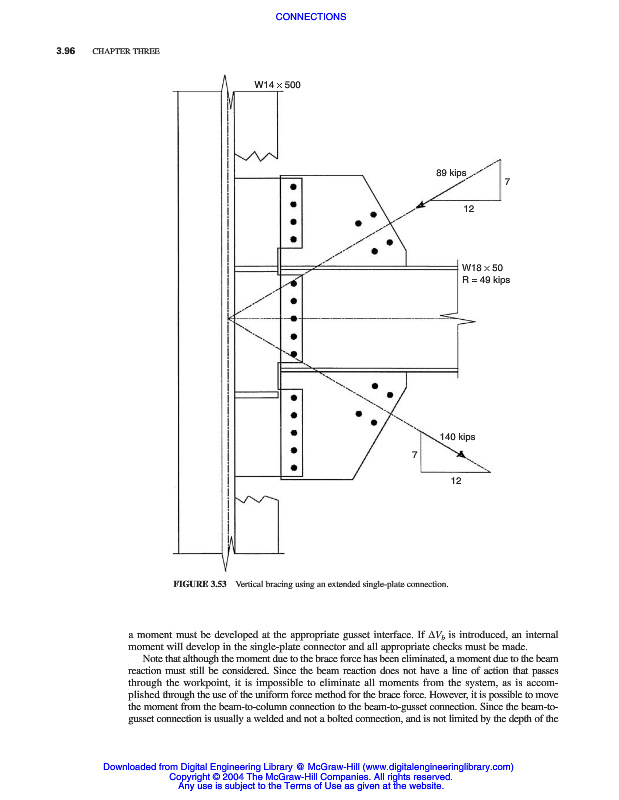 CONNECTIONS

3.96 CHAPTER THREE

W14 × 500

89 kips

7

12

W18 × 50
R = 49 kips

140 kips

7

12

FIGURE 3.53 Vertical bracing using an extended single-plate connection.

a moment must be developed at the appropriate gusset interface. If $\Delta V_b$ is introduced, an internal moment will develop in the single-plate connector and all appropriate checks must be made.

Note that although the moment due to the brace force has been eliminated, a moment due to the beam reaction must still be considered. Since the beam reaction does not have a line of action that passes through the workpoint, it is impossible to eliminate all moments from the system, as is accomplished through the use of the uniform force method for the brace force. However, it is possible to move the moment from the beam-to-column connection to the beam-to-gusset connection. Since the beam-to-gusset connection is usually a welded and not a bolted connection, and is not limited by the depth of the

Downloaded from Digital Engineering Library @ McGraw-Hill (www.digitalengineeringlibrary.com)
Copyright © 2004 The McGraw-Hill Companies. All rights reserved.
Any use is subject to the Terms of Use as given at the website.