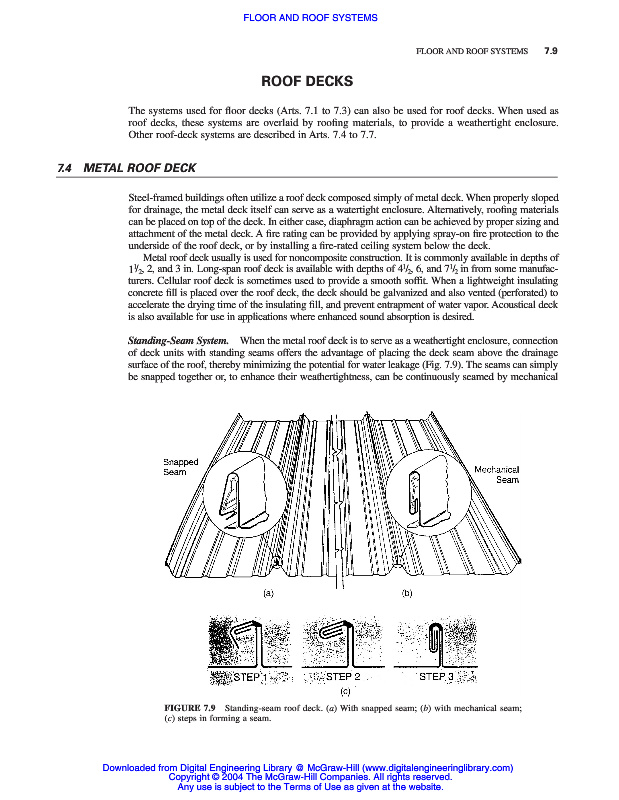 FLOOR AND ROOF SYSTEMS

FLOOR AND ROOF SYSTEMS 7.9

ROOF DECKS

The systems used for floor decks (Arts. 7.1 to 7.3) can also be used for roof decks. When used as roof decks, these systems are overlaid by roofing materials, to provide a weathertight enclosure. Other roof-deck systems are described in Arts. 7.4 to 7.7.

7.4 METAL ROOF DECK

Steel-framed buildings often utilize a roof deck composed simply of metal deck. When properly sloped for drainage, the metal deck itself can serve as a watertight enclosure. Alternatively, roofing materials can be placed on top of the deck. In either case, diaphragm action can be achieved by proper sizing and attachment of the metal deck. A fire rating can be provided by applying spray-on fire protection to the underside of the roof deck, or by installing a fire-rated ceiling system below the deck.

Metal roof deck usually is used for noncomposite construction. It is commonly available in depths of $1\frac{1}{2}$, 2, and 3 in. Long-span roof deck is available with depths of $4\frac{1}{2}$, 6, and $7\frac{1}{2}$ in from some manufacturers. Cellular roof deck is sometimes used to provide a smooth soffit. When a lightweight insulating concrete fill is placed over the roof deck, the deck should be galvanized and also vented (perforated) to accelerate the drying time of the insulating fill, and prevent entrapment of water vapor. Acoustical deck is also available for use in applications where enhanced sound absorption is desired.

Standing-Seam System. When the metal roof deck is to serve as a weathertight enclosure, connection of deck units with standing seams offers the advantage of placing the deck seam above the drainage surface of the roof, thereby minimizing the potential for water leakage (Fig. 7.9). The seams can simply be snapped together or, to enhance their weathertightness, can be continuously seamed by mechanical

Snapped Seam

Mechanical Seam

(a)

(b)

STEP 1

STEP 2

STEP 3

(c)

FIGURE 7.9 Standing-seam roof deck. (a) With snapped seam; (b) with mechanical seam; (c) steps in forming a seam.

Downloaded from Digital Engineering Library @ McGraw-Hill (www.digitalengineeringlibrary.com)
Copyright © 2004 The McGraw-Hill Companies. All rights reserved.
Any use is subject to the Terms of Use as given at the website.