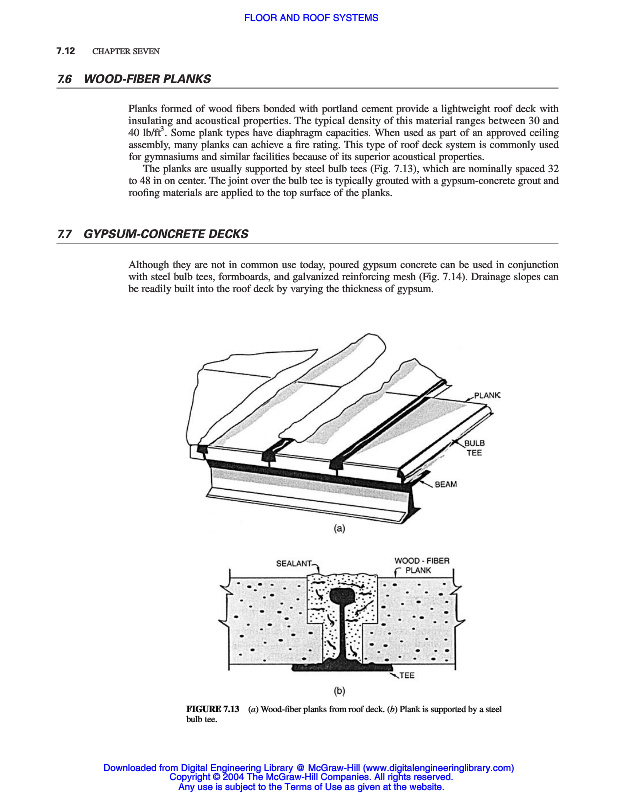 FLOOR AND ROOF SYSTEMS

7.12 CHAPTER SEVEN

7.6 WOOD-FIBER PLANKS

Planks formed of wood fibers bonded with portland cement provide a lightweight roof deck with insulating and acoustical properties. The typical density of this material ranges between 30 and 40 lb/ft$^3$. Some plank types have diaphragm capacities. When used as part of an approved ceiling assembly, many planks can achieve a fire rating. This type of roof deck system is commonly used for gymnasiums and similar facilities because of its superior acoustical properties.

The planks are usually supported by steel bulb tees (Fig. 7.13), which are nominally spaced 32 to 48 in on center. The joint over the bulb tee is typically grouted with a gypsum-concrete grout and roofing materials are applied to the top surface of the planks.

7.7 GYPSUM-CONCRETE DECKS

Although they are not in common use today, poured gypsum concrete can be used in conjunction with steel bulb tees, formboards, and galvanized reinforcing mesh (Fig. 7.14). Drainage slopes can be readily built into the roof deck by varying the thickness of gypsum.

PLANK
BULB TEE
SEAM
(a)

SEALANT
WOOD - FIBER PLANK
TEE
(b)

FIGURE 7.13 (a) Wood-fiber planks from roof deck. (b) Plank is supported by a steel bulb tee.

Downloaded from Digital Engineering Library @ McGraw-Hill (www.digitalengineeringlibrary.com)
Copyright © 2004 The McGraw-Hill Companies. All rights reserved.
Any use is subject to the Terms of Use as given at the website.