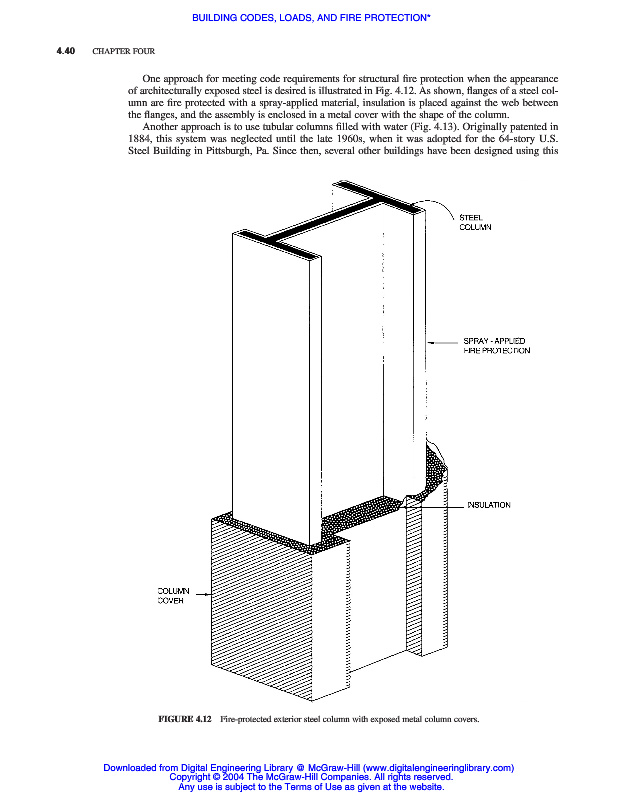 BUILDING CODES, LOADS, AND FIRE PROTECTION*

4.40 CHAPTER FOUR

One approach for meeting code requirements for structural fire protection when the appearance of architecturally exposed steel is desired is illustrated in Fig. 4.12. As shown, flanges of a steel column are fire protected with a spray-applied material, insulation is placed against the web between the flanges, and the assembly is enclosed in a metal cover with the shape of the column.

Another approach is to use tubular columns filled with water (Fig. 4.13). Originally patented in 1884, this system was neglected until the late 1960s, when it was adopted for the 64-story U.S. Steel Building in Pittsburgh, Pa. Since then, several other buildings have been designed using this

STEEL COLUMN

SPRAY - APPLIED FIRE PROTECTION

INSULATION

COLUMN COVER

FIGURE 4.12 Fire-protected exterior steel column with exposed metal column covers.

Downloaded from Digital Engineering Library @ McGraw-Hill (www.digitalengineeringlibrary.com)
Copyright © 2004 The McGraw-Hill Companies. All rights reserved.
Any use is subject to the Terms of Use as given at the website.