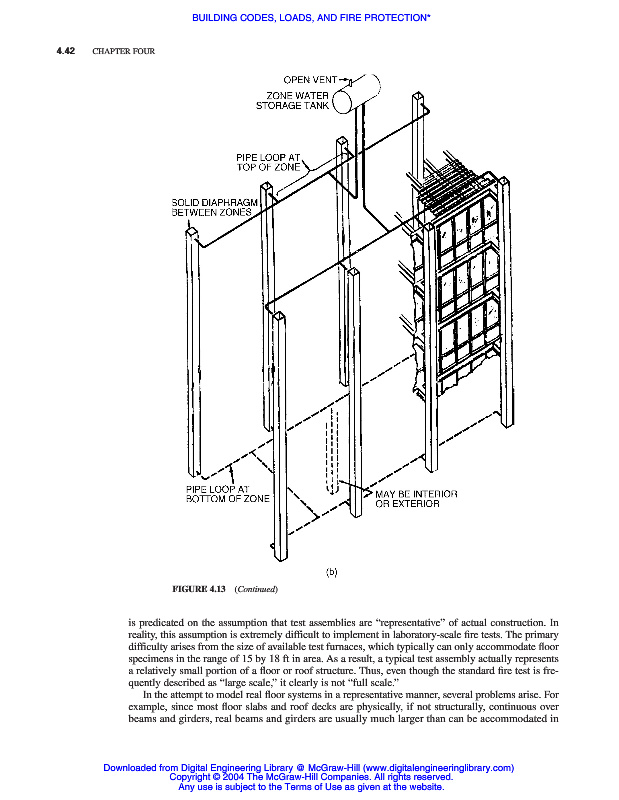 BUILDING CODES, LOADS, AND FIRE PROTECTION*

4.42 CHAPTER FOUR

OPEN VENT
ZONE WATER STORAGE TANK
PIPE LOOP AT TOP OF ZONE
SOLID DIAPHRAGM BETWEEN ZONES
PIPE LOOP AT BOTTOM OF ZONE
MAY BE INTERIOR OR EXTERIOR

(b)

FIGURE 4.13 (Continued)

is predicated on the assumption that test assemblies are "representative" of actual construction. In reality, this assumption is extremely difficult to implement in laboratory-scale fire tests. The primary difficulty arises from the size of available test furnaces, which typically can only accommodate floor specimens in the range of 15 by 18 ft in area. As a result, a typical test assembly actually represents a relatively small portion of a floor or roof structure. Thus, even though the standard fire test is frequently described as "large scale," it clearly is not "full scale."

In the attempt to model real floor systems in a representative manner, several problems arise. For example, since most floor slabs and roof decks are physically, if not structurally, continuous over beams and girders, real beams and girders are usually much larger than can be accommodated in

Downloaded from Digital Engineering Library @ McGraw-Hill (www.digitalengineeringlibrary.com)
Copyright © 2004 The McGraw-Hill Companies. All rights reserved.
Any use is subject to the Terms of Use as given at the website.