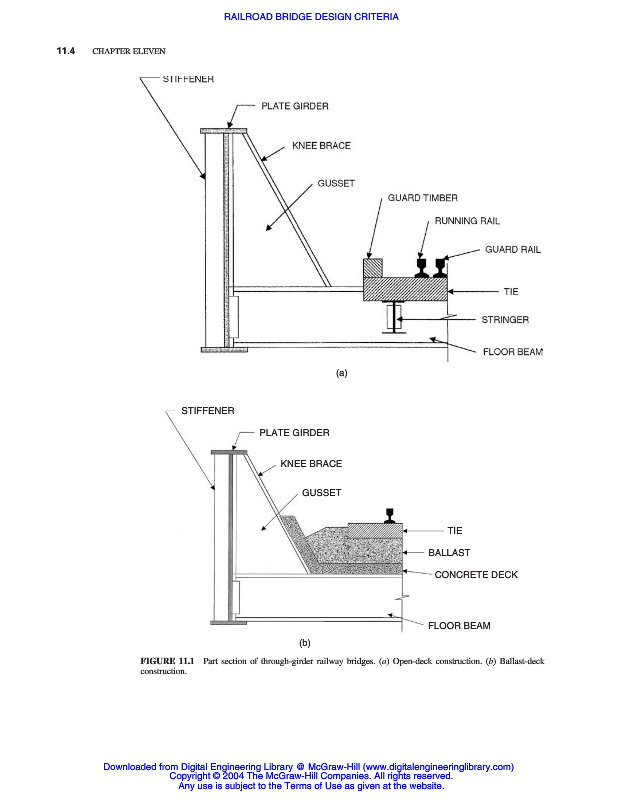 RAILROAD BRIDGE DESIGN CRITERIA

11.4 CHAPTER ELEVEN

STIFFENER
PLATE GIRDER
KNEE BRACE
GUSSET
GUARD TIMBER
RUNNING RAIL
GUARD RAIL
TIE
STRINGER
FLOOR BEAM

(a)

STIFFENER
PLATE GIRDER
KNEE BRACE
GUSSET
TIE
BALLAST
CONCRETE DECK
FLOOR BEAM

(b)

FIGURE 11.1 Part section of through-girder railway bridges. (a) Open-deck construction. (b) Ballast-deck construction.

Downloaded from Digital Engineering Library @ McGraw-Hill (www.digitalengineeringlibrary.com)
Copyright © 2004 The McGraw-Hill Companies. All rights reserved.
Any use is subject to the Terms of Use as given at the website.