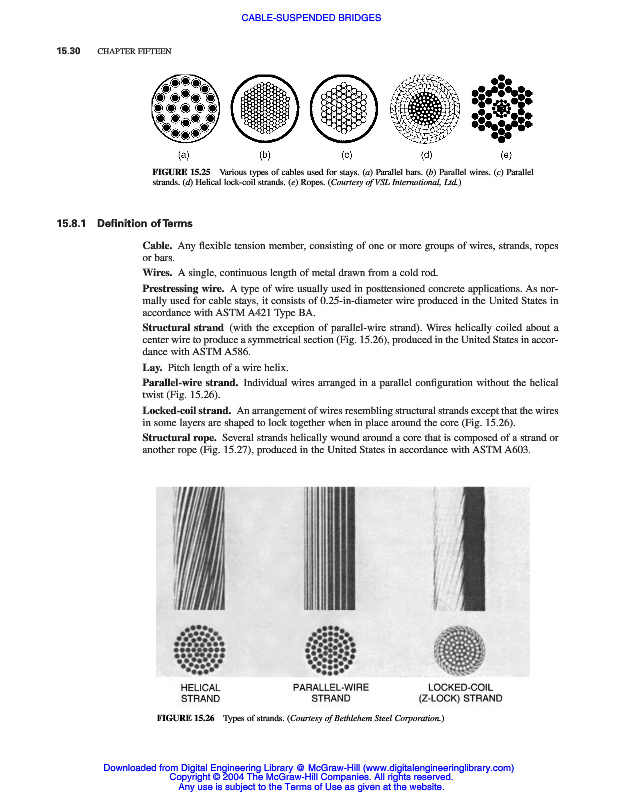 CABLE-SUSPENDED BRIDGES

15.30 CHAPTER FIFTEEN

(a) (b) (c) (d) (e)

FIGURE 15.25 Various types of cables used for stays. (a) Parallel bars. (b) Parallel wires. (c) Parallel strands. (d) Helical lock-coil strands. (e) Ropes. (Courtesy of VSL International, Ltd.)

15.8.1 Definition of Terms

Cable. Any flexible tension member, consisting of one or more groups of wires, strands, ropes or bars.

Wires. A single, continuous length of metal drawn from a cold rod.

Prestressing wire. A type of wire usually used in posttensioned concrete applications. As normally used for cable stays, it consists of 0.25-in-diameter wire produced in the United States in accordance with ASTM A421 Type BA.

Structural strand (with the exception of parallel-wire strand). Wires helically coiled about a center wire to produce a symmetrical section (Fig. 15.26), produced in the United States in accordance with ASTM A586.

Lay. Pitch length of a wire helix.

Parallel-wire strand. Individual wires arranged in a parallel configuration without the helical twist (Fig. 15.26).

Locked-coil strand. An arrangement of wires resembling structural strands except that the wires in some layers are shaped to lock together when in place around the core (Fig. 15.26).

Structural rope. Several strands helically wound around a core that is composed of a strand or another rope (Fig. 15.27), produced in the United States in accordance with ASTM A603.

HELICAL STRAND

PARALLEL-WIRE STRAND

LOCKED-COIL (Z-LOCK) STRAND

FIGURE 15.26 Types of strands. (Courtesy of Bethlehem Steel Corporation.)

Downloaded from Digital Engineering Library @ McGraw-Hill (www.digitalengineeringlibrary.com)
Copyright © 2004 The McGraw-Hill Companies. All rights reserved.
Any use is subject to the Terms of Use as given at the website.