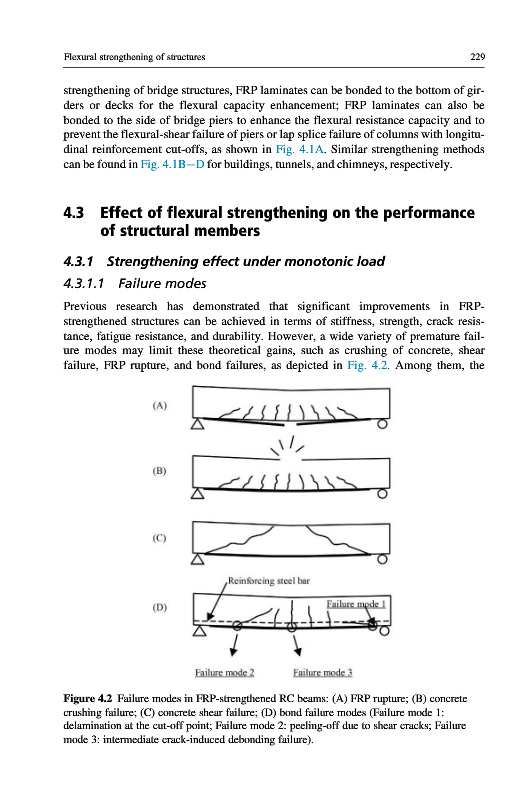 Flexural strengthening of structures

229

strengthening of bridge structures, FRP laminates can be bonded to the bottom of girders or decks for the flexural capacity enhancement; FRP laminates can also be bonded to the side of bridge piers to enhance the flexural resistance capacity and to prevent the flexural-shear failure of piers or lap splice failure of columns with longitudinal reinforcement cut-offs, as shown in Fig. 4.1A. Similar strengthening methods can be found in Fig. 4.1B–D for buildings, tunnels, and chimneys, respectively.

4.3 Effect of flexural strengthening on the performance of structural members

4.3.1 Strengthening effect under monotonic load

4.3.1.1 Failure modes

Previous research has demonstrated that significant improvements in FRP-strengthened structures can be achieved in terms of stiffness, strength, crack resistance, fatigue resistance, and durability. However, a wide variety of premature failure modes may limit these theoretical gains, such as crushing of concrete, shear failure, FRP rupture, and bond failures, as depicted in Fig. 4.2. Among them, the

(A)

(B)

(C)

Reinforcing steel bar

(D)

Failure mode 1

Failure mode 2

Failure mode 3

Figure 4.2 Failure modes in FRP-strengthened RC beams: (A) FRP rupture; (B) concrete crushing failure; (C) concrete shear failure; (D) bond failure modes (Failure mode 1: delamination at the cut-off point; Failure mode 2: peeling-off due to shear cracks; Failure mode 3: intermediate crack-induced debonding failure).