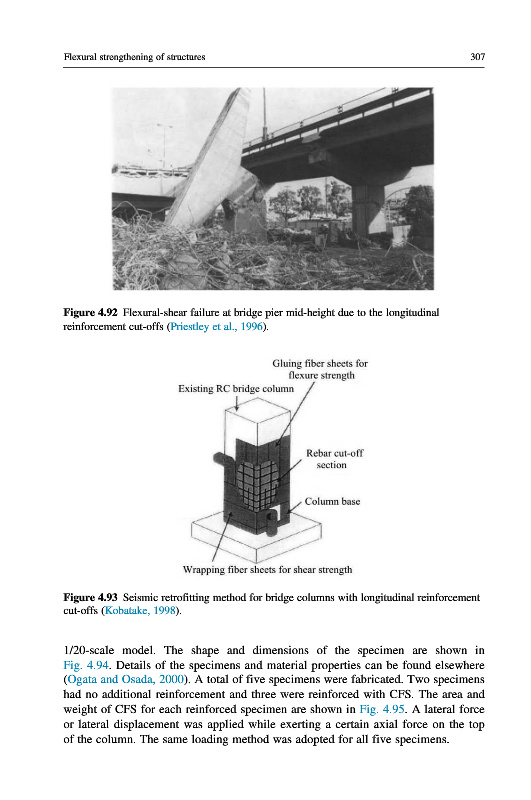 Flexural strengthening of structures 307

Figure 4.92 Flexural-shear failure at bridge pier mid-height due to the longitudinal reinforcement cut-offs (Priestley et al., 1996).

Gluing fiber sheets for flexure strength

Existing RC bridge column

Rebar cut-off section

Column base

Wrapping fiber sheets for shear strength

Figure 4.93 Seismic retrofitting method for bridge columns with longitudinal reinforcement cut-offs (Kobatake, 1998).

1/20-scale model. The shape and dimensions of the specimen are shown in Fig. 4.94. Details of the specimens and material properties can be found elsewhere (Ogata and Osada, 2000). A total of five specimens were fabricated. Two specimens had no additional reinforcement and three were reinforced with CFS. The area and weight of CFS for each reinforced specimen are shown in Fig. 4.95. A lateral force or lateral displacement was applied while exerting a certain axial force on the top of the column. The same loading method was adopted for all five specimens.