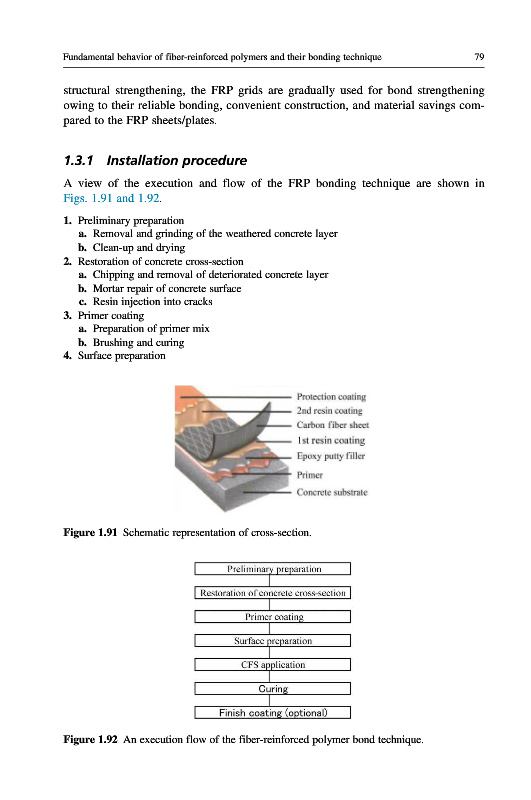 Fundamental behavior of fiber-reinforced polymers and their bonding technique 79

structural strengthening, the FRP grids are gradually used for bond strengthening owing to their reliable bonding, convenient construction, and material savings compared to the FRP sheets/plates.

1.3.1 Installation procedure

A view of the execution and flow of the FRP bonding technique are shown in Figs. 1.91 and 1.92.

1. Preliminary preparation
a. Removal and grinding of the weathered concrete layer
b. Clean-up and drying
2. Restoration of concrete cross-section
a. Chipping and removal of deteriorated concrete layer
b. Mortar repair of concrete surface
c. Resin injection into cracks
3. Primer coating
a. Preparation of primer mix
b. Brushing and curing
4. Surface preparation

Protection coating
2nd resin coating
Carbon fiber sheet
1st resin coating
Epoxy putty filler
Primer
Concrete substrate

Figure 1.91 Schematic representation of cross-section.

Preliminary preparation
Restoration of concrete cross-section
Primer coating
Surface preparation
CFS application
Curing
Finish coating (optional)

Figure 1.92 An execution flow of the fiber-reinforced polymer bond technique.