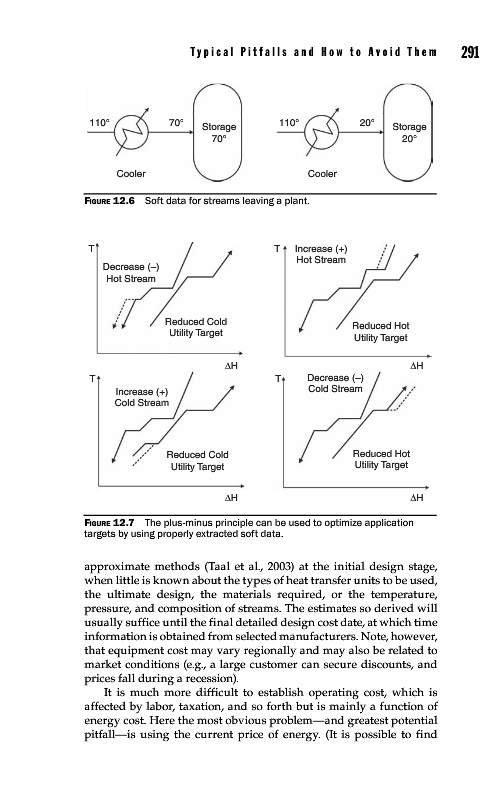 Typical Pitfalls and How to Avoid Them 291

110° 70° Storage 70°

Cooler

110° 20° Storage 20°

Cooler

FIGURE 12.6 Soft data for streams leaving a plant.

T

Decrease (–) Hot Stream

Reduced Cold Utility Target

ΔH

T

Increase (+) Hot Stream

Reduced Hot Utility Target

ΔH

T

Increase (+) Cold Stream

Reduced Cold Utility Target

ΔH

T

Decrease (–) Cold Stream

Reduced Hot Utility Target

ΔH

FIGURE 12.7 The plus-minus principle can be used to optimize application targets by using properly extracted soft data.

approximate methods (Taal et al., 2003) at the initial design stage, when little is known about the types of heat transfer units to be used, the ultimate design, the materials required, or the temperature, pressure, and composition of streams. The estimates so derived will usually suffice until the final detailed design cost date, at which time information is obtained from selected manufacturers. Note, however, that equipment cost may vary regionally and may also be related to market conditions (e.g., a large customer can secure discounts, and prices fall during a recession).

It is much more difficult to establish operating cost, which is affected by labor, taxation, and so forth but is mainly a function of energy cost. Here the most obvious problem—and greatest potential pitfall—is using the current price of energy. (It is possible to find