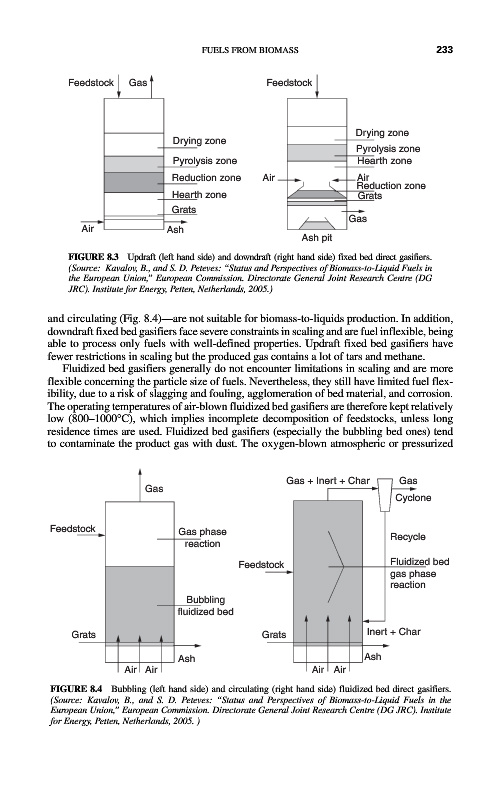 FUELS FROM BIOMASS 233

Feedstock Gas

Drying zone
Pyrolysis zone
Reduction zone
Hearth zone
Grats
Air Ash

Feedstock

Drying zone
Pyrolysis zone
Hearth zone
Air
Air
Reduction zone
Grats
Gas
Ash pit

FIGURE 8.3 Updraft (left hand side) and downdraft (right hand side) fixed bed direct gasifiers. (Source: Kavalov, B., and S. D. Peteves: "Status and Perspectives of Biomass-to-Liquid Fuels in the European Union," European Commission. Directorate General Joint Research Centre (DG JRC). Institute for Energy, Petten, Netherlands, 2005.)

and circulating (Fig. 8.4)—are not suitable for biomass-to-liquids production. In addition, downdraft fixed bed gasifiers face severe constraints in scaling and are fuel inflexible, being able to process only fuels with well-defined properties. Updraft fixed bed gasifiers have fewer restrictions in scaling but the produced gas contains a lot of tars and methane.

Fluidized bed gasifiers generally do not encounter limitations in scaling and are more flexible concerning the particle size of fuels. Nevertheless, they still have limited fuel flexibility, due to a risk of slagging and fouling, agglomeration of bed material, and corrosion. The operating temperatures of air-blown fluidized bed gasifiers are therefore kept relatively low (800–1000°C), which implies incomplete decomposition of feedstocks, unless long residence times are used. Fluidized bed gasifiers (especially the bubbling bed ones) tend to contaminate the product gas with dust. The oxygen-blown atmospheric or pressurized

Gas
Feedstock
Gas phase reaction
Bubbling fluidized bed
Grats
Ash
Air Air

Gas + Inert + Char
Gas
Cyclone
Recycle
Feedstock
Fluidized bed gas phase reaction
Grats
Inert + Char
Ash
Air Air

FIGURE 8.4 Bubbling (left hand side) and circulating (right hand side) fluidized bed direct gasifiers. (Source: Kavalov, B., and S. D. Peteves: "Status and Perspectives of Biomass-to-Liquid Fuels in the European Union," European Commission. Directorate General Joint Research Centre (DG JRC). Institute for Energy, Petten, Netherlands, 2005. )