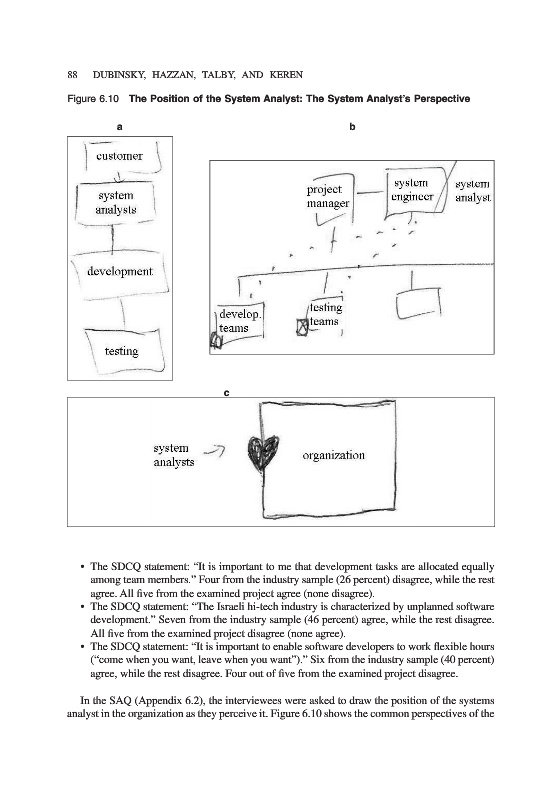 88 DUBINSKY, HAZZAN, TALBY, AND KEREN

Figure 6.10 The Position of the System Analyst: The System Analyst's Perspective

a

customer

system analysts

development

testing

b

project manager

system engineer

system analyst

develop. teams

testing teams

c

system analysts

organization

• The SDCQ statement: "It is important to me that development tasks are allocated equally among team members." Four from the industry sample (26 percent) disagree, while the rest agree. All five from the examined project agree (none disagree).
• The SDCQ statement: "The Israeli hi-tech industry is characterized by unplanned software development." Seven from the industry sample (46 percent) agree, while the rest disagree. All five from the examined project disagree (none agree).
• The SDCQ statement: "It is important to enable software developers to work flexible hours ("come when you want, leave when you want")." Six from the industry sample (40 percent) agree, while the rest disagree. Four out of five from the examined project disagree.

In the SAQ (Appendix 6.2), the interviewees were asked to draw the position of the systems analyst in the organization as they perceive it. Figure 6.10 shows the common perspectives of the