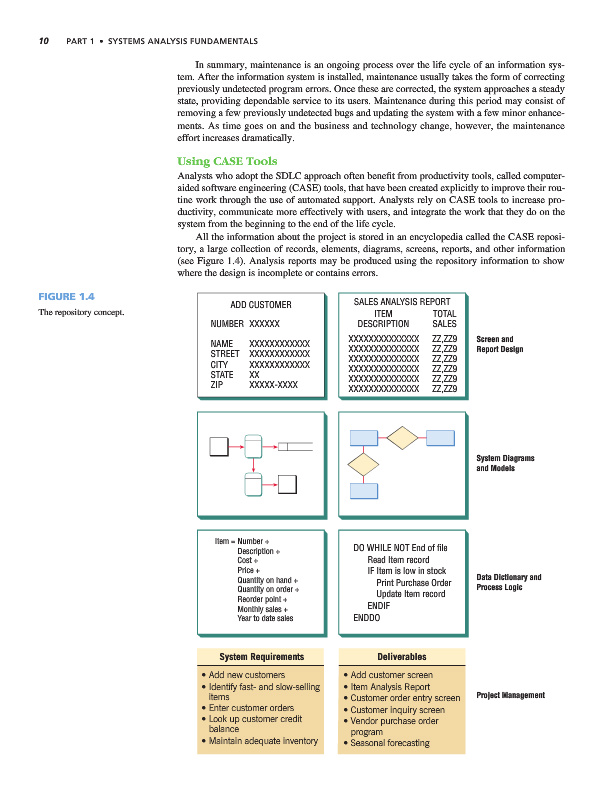 10 PART 1 • SYSTEMS ANALYSIS FUNDAMENTALS

In summary, maintenance is an ongoing process over the life cycle of an information system. After the information system is installed, maintenance usually takes the form of correcting previously undetected program errors. Once these are corrected, the system approaches a steady state, providing dependable service to its users. Maintenance during this period may consist of removing a few previously undetected bugs and updating the system with a few minor enhancements. As time goes on and the business and technology change, however, the maintenance effort increases dramatically.

Using CASE Tools

Analysts who adopt the SDLC approach often benefit from productivity tools, called computer-aided software engineering (CASE) tools, that have been created explicitly to improve their routine work through the use of automated support. Analysts rely on CASE tools to increase productivity, communicate more effectively with users, and integrate the work that they do on the system from the beginning to the end of the life cycle.

All the information about the project is stored in an encyclopedia called the CASE repository, a large collection of records, elements, diagrams, screens, reports, and other information (see Figure 1.4). Analysis reports may be produced using the repository information to show where the design is incomplete or contains errors.

FIGURE 1.4
The repository concept.

ADD CUSTOMER
NUMBER XXXXXX
NAME XXXXXXXXXXXX
STREET XXXXXXXXXXXX
CITY XXXXXXXXXXXX
STATE XX
ZIP XXXXX-XXXX

SALES ANALYSIS REPORT
| ITEM DESCRIPTION | TOTAL SALES |
|---|---|
| XXXXXXXXXXXXXX | ZZ,ZZ9 |
| XXXXXXXXXXXXXX | ZZ,ZZ9 |
| XXXXXXXXXXXXXX | ZZ,ZZ9 |
| XXXXXXXXXXXXXX | ZZ,ZZ9 |
| XXXXXXXXXXXXXX | ZZ,ZZ9 |
| XXXXXXXXXXXXXX | ZZ,ZZ9 |

Screen and Report Design

System Diagrams and Models

Item = Number +
Description +
Cost +
Price +
Quantity on hand +
Quantity on order +
Reorder point +
Monthly sales +
Year to date sales

DO WHILE NOT End of file
Read Item record
IF Item is low in stock
Print Purchase Order
Update Item record
ENDIF
ENDDO

Data Dictionary and Process Logic

System Requirements
• Add new customers
• Identify fast- and slow-selling items
• Enter customer orders
• Look up customer credit balance
• Maintain adequate inventory

Deliverables
• Add customer screen
• Item Analysis Report
• Customer order entry screen
• Customer inquiry screen
• Vendor purchase order program
• Seasonal forecasting

Project Management