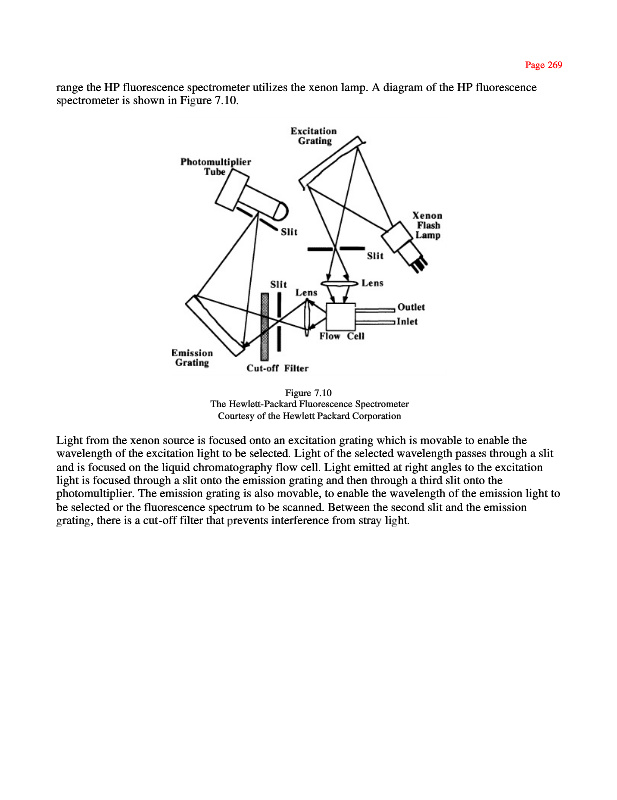 Page 269

range the HP fluorescence spectrometer utilizes the xenon lamp. A diagram of the HP fluorescence spectrometer is shown in Figure 7.10.

Excitation Grating

Photomultiplier Tube

Xenon Flash Lamp

Slit

Slit

Slit

Lens

Lens

Outlet

Inlet

Flow Cell

Emission Grating

Cut-off Filter

Figure 7.10
The Hewlett-Packard Fluorescence Spectrometer
Courtesy of the Hewlett Packard Corporation

Light from the xenon source is focused onto an excitation grating which is movable to enable the wavelength of the excitation light to be selected. Light of the selected wavelength passes through a slit and is focused on the liquid chromatography flow cell. Light emitted at right angles to the excitation light is focused through a slit onto the emission grating and then through a third slit onto the photomultiplier. The emission grating is also movable, to enable the wavelength of the emission light to be selected or the fluorescence spectrum to be scanned. Between the second slit and the emission grating, there is a cut-off filter that prevents interference from stray light.