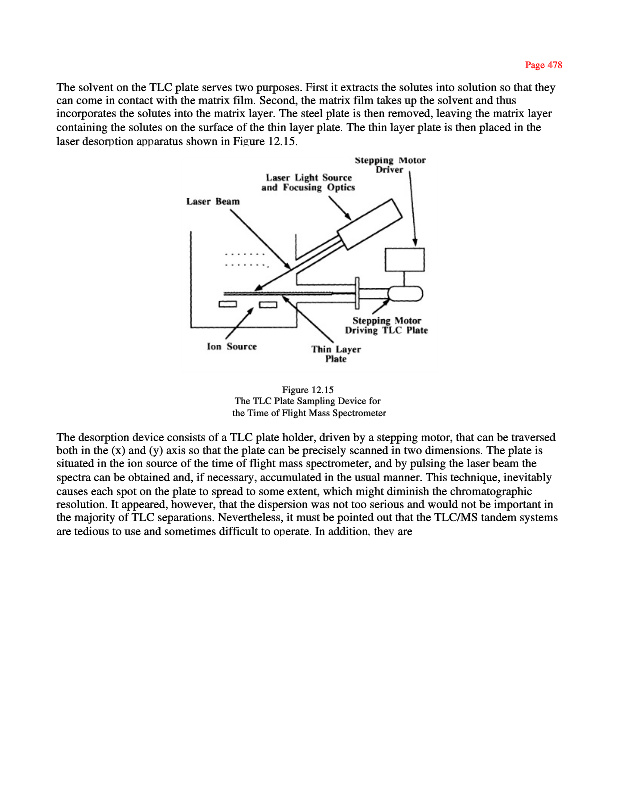 Page 478

The solvent on the TLC plate serves two purposes. First it extracts the solutes into solution so that they can come in contact with the matrix film. Second, the matrix film takes up the solvent and thus incorporates the solutes into the matrix layer. The steel plate is then removed, leaving the matrix layer containing the solutes on the surface of the thin layer plate. The thin layer plate is then placed in the laser desorption apparatus shown in Figure 12.15.

Stepping Motor Driver

Laser Light Source and Focusing Optics

Laser Beam

Stepping Motor Driving TLC Plate

Ion Source

Thin Layer Plate

Figure 12.15
The TLC Plate Sampling Device for the Time of Flight Mass Spectrometer

The desorption device consists of a TLC plate holder, driven by a stepping motor, that can be traversed both in the (x) and (y) axis so that the plate can be precisely scanned in two dimensions. The plate is situated in the ion source of the time of flight mass spectrometer, and by pulsing the laser beam the spectra can be obtained and, if necessary, accumulated in the usual manner. This technique, inevitably causes each spot on the plate to spread to some extent, which might diminish the chromatographic resolution. It appeared, however, that the dispersion was not too serious and would not be important in the majority of TLC separations. Nevertheless, it must be pointed out that the TLC/MS tandem systems are tedious to use and sometimes difficult to operate. In addition, they are