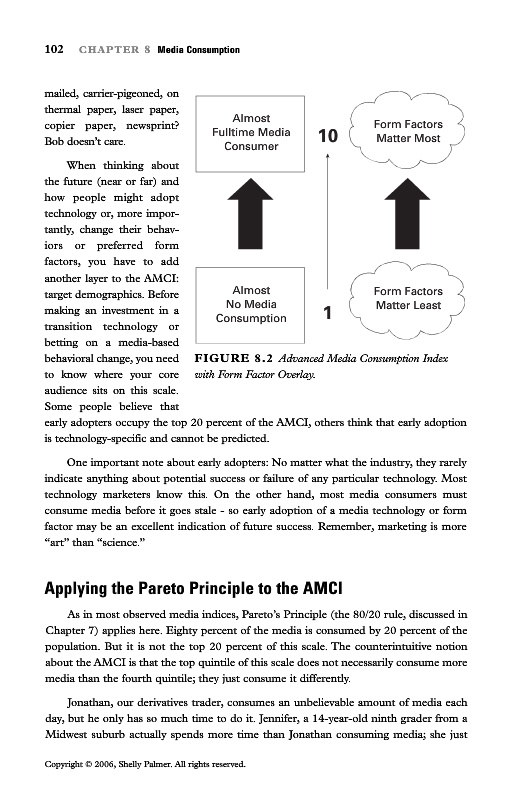 102 CHAPTER 8 Media Consumption

mailed, carrier-pigeoned, on thermal paper, laser paper, copier paper, newsprint? Bob doesn't care.

When thinking about the future (near or far) and how people might adopt technology or, more importantly, change their behaviors or preferred form factors, you have to add another layer to the AMCI: target demographics. Before making an investment in a transition technology or betting on a media-based behavioral change, you need to know where your core audience sits on this scale. Some people believe that early adopters occupy the top 20 percent of the AMCI, others think that early adoption is technology-specific and cannot be predicted.

Almost Fulltime Media Consumer

10

Form Factors Matter Most

Almost No Media Consumption

1

Form Factors Matter Least

FIGURE 8.2 Advanced Media Consumption Index with Form Factor Overlay.

One important note about early adopters: No matter what the industry, they rarely indicate anything about potential success or failure of any particular technology. Most technology marketers know this. On the other hand, most media consumers must consume media before it goes stale - so early adoption of a media technology or form factor may be an excellent indication of future success. Remember, marketing is more "art" than "science."

Applying the Pareto Principle to the AMCI

As in most observed media indices, Pareto's Principle (the 80/20 rule, discussed in Chapter 7) applies here. Eighty percent of the media is consumed by 20 percent of the population. But it is not the top 20 percent of this scale. The counterintuitive notion about the AMCI is that the top quintile of this scale does not necessarily consume more media than the fourth quintile; they just consume it differently.

Jonathan, our derivatives trader, consumes an unbelievable amount of media each day, but he only has so much time to do it. Jennifer, a 14-year-old ninth grader from a Midwest suburb actually spends more time than Jonathan consuming media; she just

Copyright © 2006, Shelly Palmer. All rights reserved.