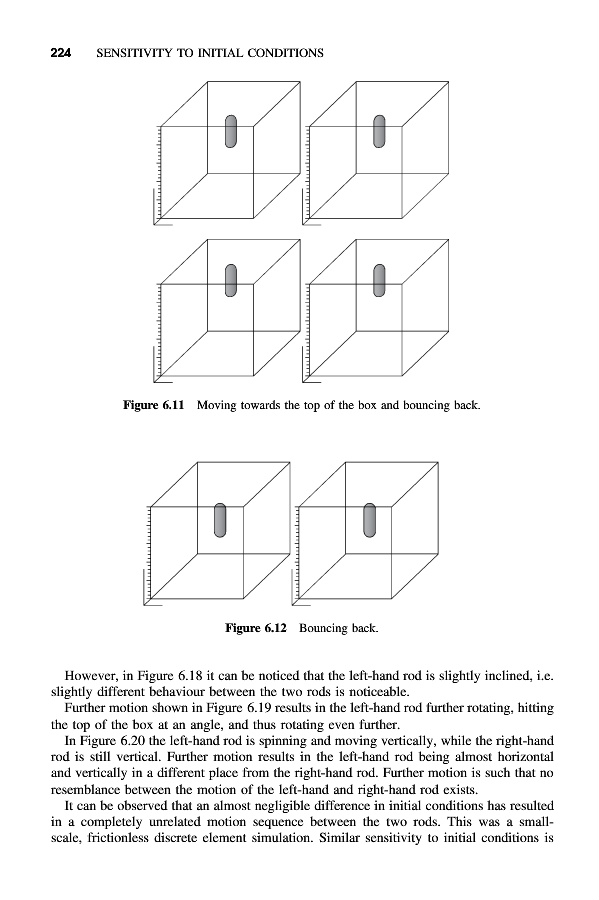 224 SENSITIVITY TO INITIAL CONDITIONS

Figure 6.11 Moving towards the top of the box and bouncing back.

Figure 6.12 Bouncing back.

However, in Figure 6.18 it can be noticed that the left-hand rod is slightly inclined, i.e. slightly different behaviour between the two rods is noticeable.

Further motion shown in Figure 6.19 results in the left-hand rod further rotating, hitting the top of the box at an angle, and thus rotating even further.

In Figure 6.20 the left-hand rod is spinning and moving vertically, while the right-hand rod is still vertical. Further motion results in the left-hand rod being almost horizontal and vertically in a different place from the right-hand rod. Further motion is such that no resemblance between the motion of the left-hand and right-hand rod exists.

It can be observed that an almost negligible difference in initial conditions has resulted in a completely unrelated motion sequence between the two rods. This was a small-scale, frictionless discrete element simulation. Similar sensitivity to initial conditions is