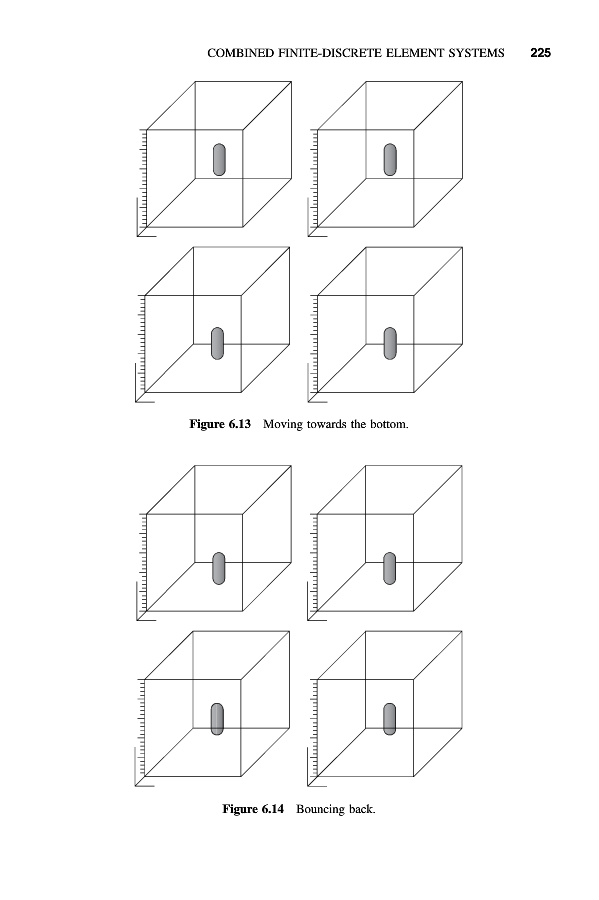 COMBINED FINITE-DISCRETE ELEMENT SYSTEMS 225

Figure 6.13 Moving towards the bottom.

Figure 6.14 Bouncing back.