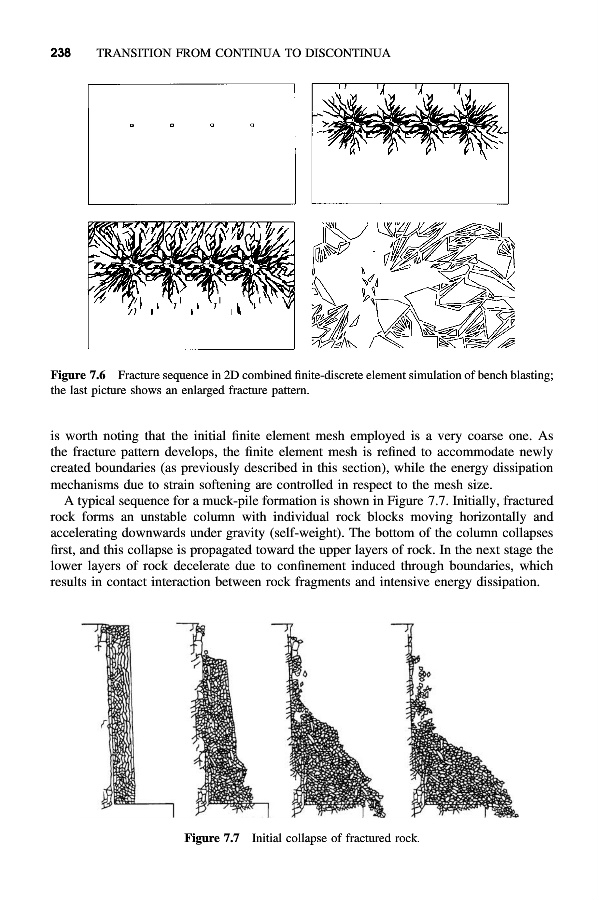 238 TRANSITION FROM CONTINUA TO DISCONTINUA

Figure 7.6 Fracture sequence in 2D combined finite-discrete element simulation of bench blasting; the last picture shows an enlarged fracture pattern.

is worth noting that the initial finite element mesh employed is a very coarse one. As the fracture pattern develops, the finite element mesh is refined to accommodate newly created boundaries (as previously described in this section), while the energy dissipation mechanisms due to strain softening are controlled in respect to the mesh size.

A typical sequence for a muck-pile formation is shown in Figure 7.7. Initially, fractured rock forms an unstable column with individual rock blocks moving horizontally and accelerating downwards under gravity (self-weight). The bottom of the column collapses first, and this collapse is propagated toward the upper layers of rock. In the next stage the lower layers of rock decelerate due to confinement induced through boundaries, which results in contact interaction between rock fragments and intensive energy dissipation.

Figure 7.7 Initial collapse of fractured rock.