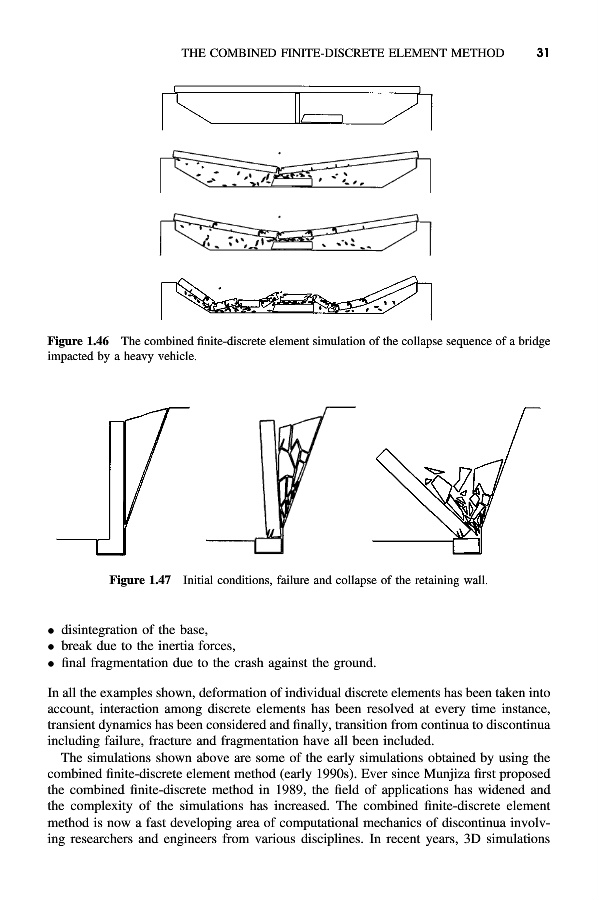 THE COMBINED FINITE-DISCRETE ELEMENT METHOD 31

Figure 1.46 The combined finite-discrete element simulation of the collapse sequence of a bridge impacted by a heavy vehicle.

Figure 1.47 Initial conditions, failure and collapse of the retaining wall.

• disintegration of the base,
• break due to the inertia forces,
• final fragmentation due to the crash against the ground.

In all the examples shown, deformation of individual discrete elements has been taken into account, interaction among discrete elements has been resolved at every time instance, transient dynamics has been considered and finally, transition from continua to discontinua including failure, fracture and fragmentation have all been included.

The simulations shown above are some of the early simulations obtained by using the combined finite-discrete element method (early 1990s). Ever since Munjiza first proposed the combined finite-discrete method in 1989, the field of applications has widened and the complexity of the simulations has increased. The combined finite-discrete element method is now a fast developing area of computational mechanics of discontinua involving researchers and engineers from various disciplines. In recent years, 3D simulations