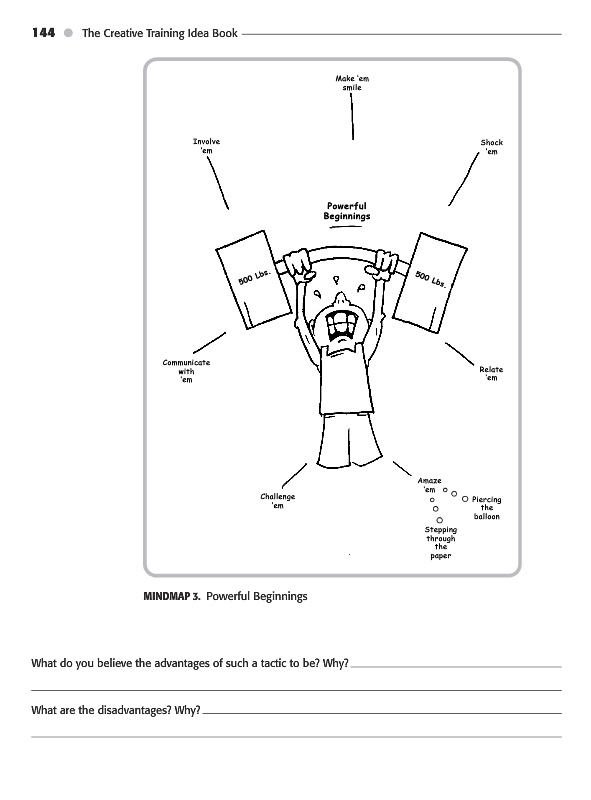 144 The Creative Training Idea Book

Make 'em smile

Involve 'em

Shock 'em

Powerful Beginnings

500 Lbs.

500 Lbs.

Communicate with 'em

Relate 'em

Challenge 'em

Amaze 'em

Piercing the balloon

Stepping through the paper

MINDMAP 3. Powerful Beginnings

What do you believe the advantages of such a tactic to be? Why?

What are the disadvantages? Why?