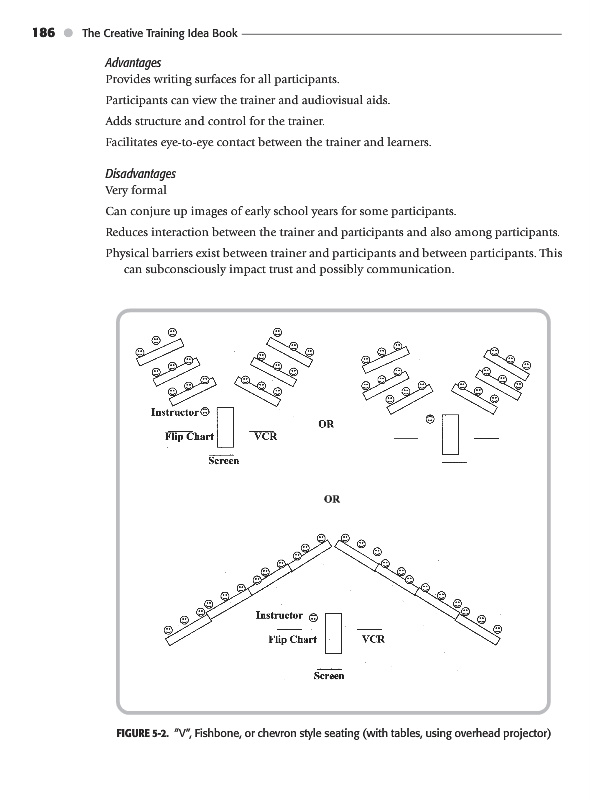 186 The Creative Training Idea Book

Advantages

Provides writing surfaces for all participants.

Participants can view the trainer and audiovisual aids.

Adds structure and control for the trainer.

Facilitates eye-to-eye contact between the trainer and learners.

Disadvantages

Very formal

Can conjure up images of early school years for some participants.

Reduces interaction between the trainer and participants and also among participants.

Physical barriers exist between trainer and participants and between participants. This can subconsciously impact trust and possibly communication.

Instructor

Flip Chart

VCR

Screen

OR

OR

Instructor

Flip Chart

VCR

Screen

FIGURE 5-2. "V", Fishbone, or chevron style seating (with tables, using overhead projector)