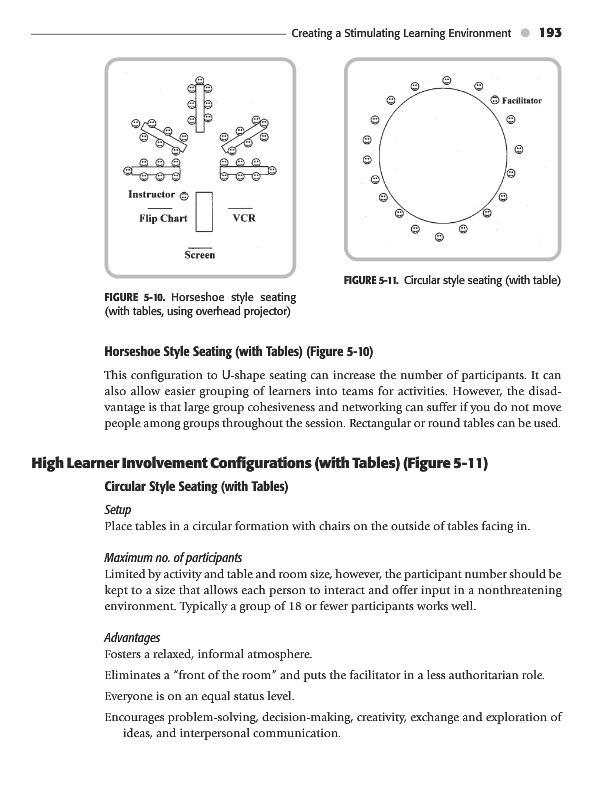 Creating a Stimulating Learning Environment 193

Instructor

Flip Chart

VCR

Screen

FIGURE 5-10. Horseshoe style seating (with tables, using overhead projector)

Facilitator

FIGURE 5-11. Circular style seating (with table)

Horseshoe Style Seating (with Tables) (Figure 5-10)

This configuration to U-shape seating can increase the number of participants. It can also allow easier grouping of learners into teams for activities. However, the disadvantage is that large group cohesiveness and networking can suffer if you do not move people among groups throughout the session. Rectangular or round tables can be used.

High Learner Involvement Configurations (with Tables) (Figure 5-11)

Circular Style Seating (with Tables)

Setup

Place tables in a circular formation with chairs on the outside of tables facing in.

Maximum no. of participants

Limited by activity and table and room size, however, the participant number should be kept to a size that allows each person to interact and offer input in a nonthreatening environment. Typically a group of 18 or fewer participants works well.

Advantages

Fosters a relaxed, informal atmosphere.

Eliminates a "front of the room" and puts the facilitator in a less authoritarian role.

Everyone is on an equal status level.

Encourages problem-solving, decision-making, creativity, exchange and exploration of ideas, and interpersonal communication.