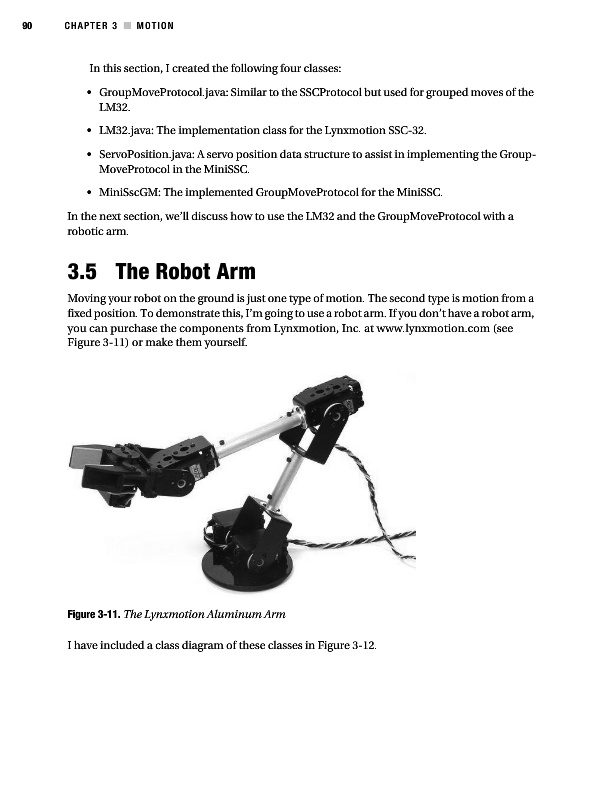 90 CHAPTER 3 ■ MOTION

In this section, I created the following four classes:

• GroupMoveProtocol.java: Similar to the SSCProtocol but used for grouped moves of the LM32.

• LM32.java: The implementation class for the Lynxmotion SSC-32.

• ServoPosition.java: A servo position data structure to assist in implementing the GroupMoveProtocol in the MiniSSC.

• MiniSscGM: The implemented GroupMoveProtocol for the MiniSSC.

In the next section, we'll discuss how to use the LM32 and the GroupMoveProtocol with a robotic arm.

3.5 The Robot Arm

Moving your robot on the ground is just one type of motion. The second type is motion from a fixed position. To demonstrate this, I'm going to use a robot arm. If you don't have a robot arm, you can purchase the components from Lynxmotion, Inc. at www.lynxmotion.com (see Figure 3-11) or make them yourself.

Figure 3-11. The Lynxmotion Aluminum Arm

I have included a class diagram of these classes in Figure 3-12.