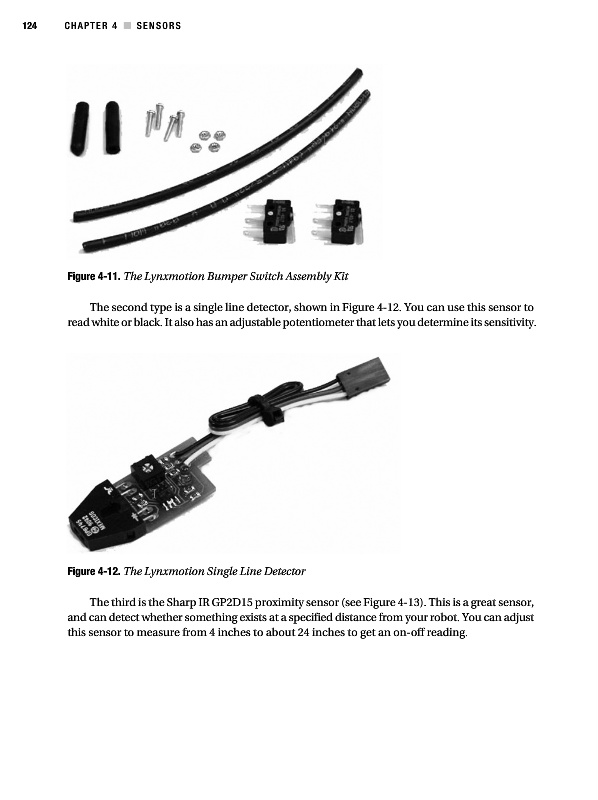 124 CHAPTER 4 ■ SENSORS

Figure 4-11. The Lynxmotion Bumper Switch Assembly Kit

The second type is a single line detector, shown in Figure 4-12. You can use this sensor to read white or black. It also has an adjustable potentiometer that lets you determine its sensitivity.

Figure 4-12. The Lynxmotion Single Line Detector

The third is the Sharp IR GP2D15 proximity sensor (see Figure 4-13). This is a great sensor, and can detect whether something exists at a specified distance from your robot. You can adjust this sensor to measure from 4 inches to about 24 inches to get an on-off reading.