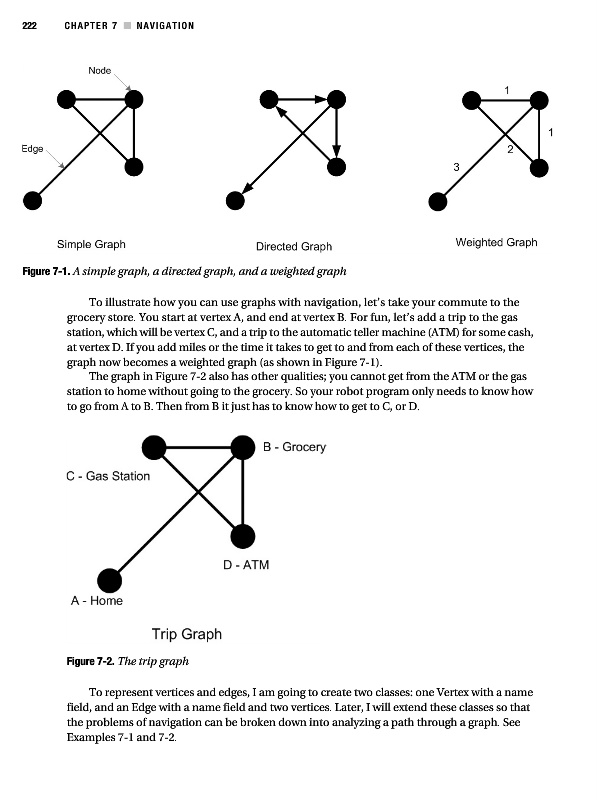 222 CHAPTER 7 ■ NAVIGATION

Node

Edge

1

1

2

3

Simple Graph

Directed Graph

Weighted Graph

Figure 7-1. A simple graph, a directed graph, and a weighted graph

To illustrate how you can use graphs with navigation, let's take your commute to the grocery store. You start at vertex A, and end at vertex B. For fun, let's add a trip to the gas station, which will be vertex C, and a trip to the automatic teller machine (ATM) for some cash, at vertex D. If you add miles or the time it takes to get to and from each of these vertices, the graph now becomes a weighted graph (as shown in Figure 7-1).

The graph in Figure 7-2 also has other qualities; you cannot get from the ATM or the gas station to home without going to the grocery. So your robot program only needs to know how to go from A to B. Then from B it just has to know how to get to C, or D.

B - Grocery

C - Gas Station

D - ATM

A - Home

Trip Graph

Figure 7-2. The trip graph

To represent vertices and edges, I am going to create two classes: one Vertex with a name field, and an Edge with a name field and two vertices. Later, I will extend these classes so that the problems of navigation can be broken down into analyzing a path through a graph. See Examples 7-1 and 7-2.