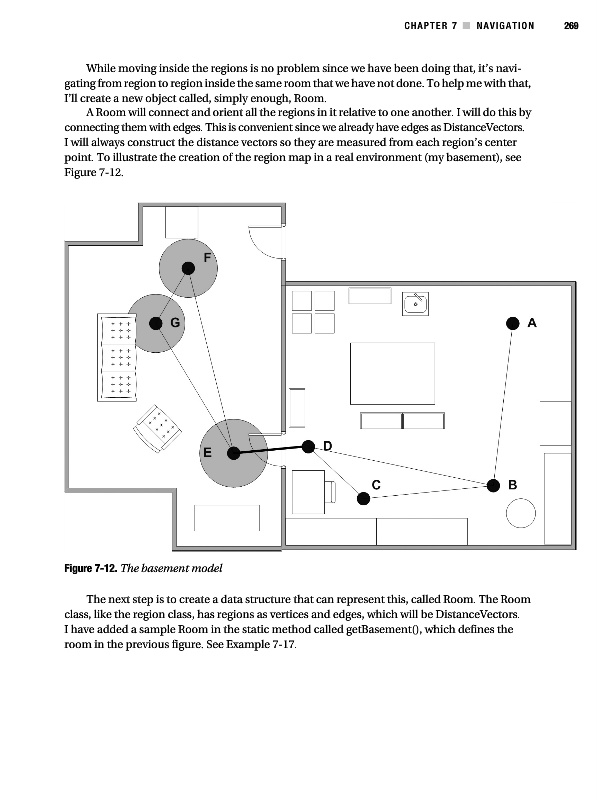 CHAPTER 7 ■ NAVIGATION 269

While moving inside the regions is no problem since we have been doing that, it's navigating from region to region inside the same room that we have not done. To help me with that, I'll create a new object called, simply enough, Room.

A Room will connect and orient all the regions in it relative to one another. I will do this by connecting them with edges. This is convenient since we already have edges as DistanceVectors. I will always construct the distance vectors so they are measured from each region's center point. To illustrate the creation of the region map in a real environment (my basement), see Figure 7-12.

F
G
A
E
D
C
B

Figure 7-12. The basement model

The next step is to create a data structure that can represent this, called Room. The Room class, like the region class, has regions as vertices and edges, which will be DistanceVectors. I have added a sample Room in the static method called getBasement(), which defines the room in the previous figure. See Example 7-17.