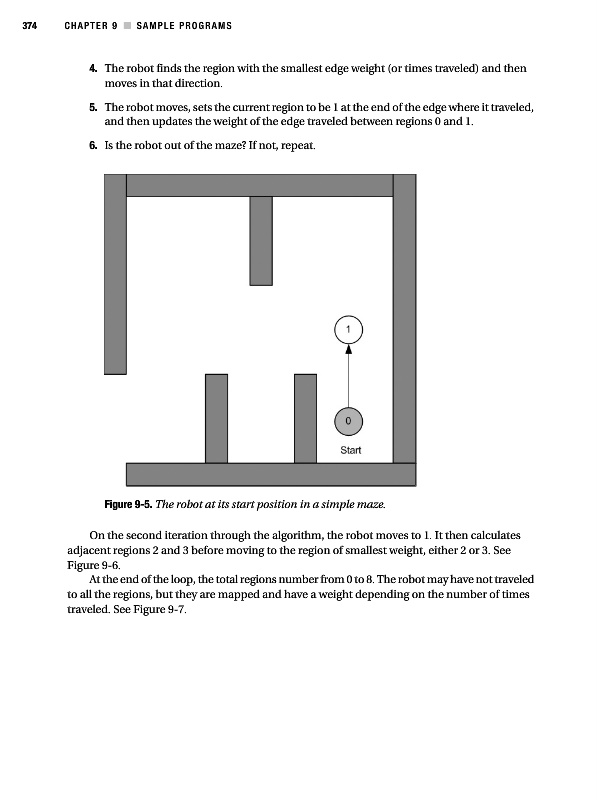 374 CHAPTER 9 ■ SAMPLE PROGRAMS

4. The robot finds the region with the smallest edge weight (or times traveled) and then moves in that direction.

5. The robot moves, sets the current region to be 1 at the end of the edge where it traveled, and then updates the weight of the edge traveled between regions 0 and 1.

6. Is the robot out of the maze? If not, repeat.

1

0

Start

Figure 9-5. The robot at its start position in a simple maze.

On the second iteration through the algorithm, the robot moves to 1. It then calculates adjacent regions 2 and 3 before moving to the region of smallest weight, either 2 or 3. See Figure 9-6.

At the end of the loop, the total regions number from 0 to 8. The robot may have not traveled to all the regions, but they are mapped and have a weight depending on the number of times traveled. See Figure 9-7.