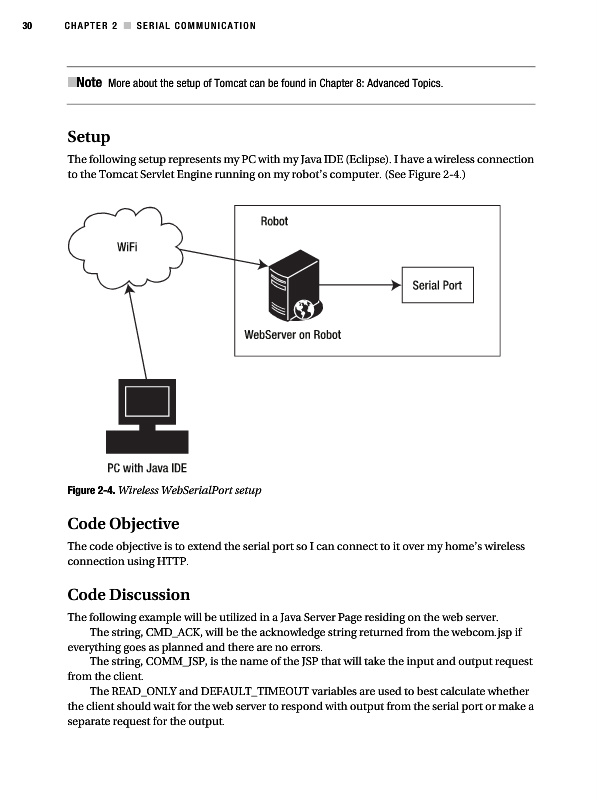 30 CHAPTER 2 ■ SERIAL COMMUNICATION

■Note More about the setup of Tomcat can be found in Chapter 8: Advanced Topics.

Setup

The following setup represents my PC with my Java IDE (Eclipse). I have a wireless connection to the Tomcat Servlet Engine running on my robot's computer. (See Figure 2-4.)

WiFi

Robot

Serial Port

WebServer on Robot

PC with Java IDE

Figure 2-4. Wireless WebSerialPort setup

Code Objective

The code objective is to extend the serial port so I can connect to it over my home's wireless connection using HTTP.

Code Discussion

The following example will be utilized in a Java Server Page residing on the web server.

The string, CMD_ACK, will be the acknowledge string returned from the webcom.jsp if everything goes as planned and there are no errors.

The string, COMM_JSP, is the name of the JSP that will take the input and output request from the client.

The READ_ONLY and DEFAULT_TIMEOUT variables are used to best calculate whether the client should wait for the web server to respond with output from the serial port or make a separate request for the output.