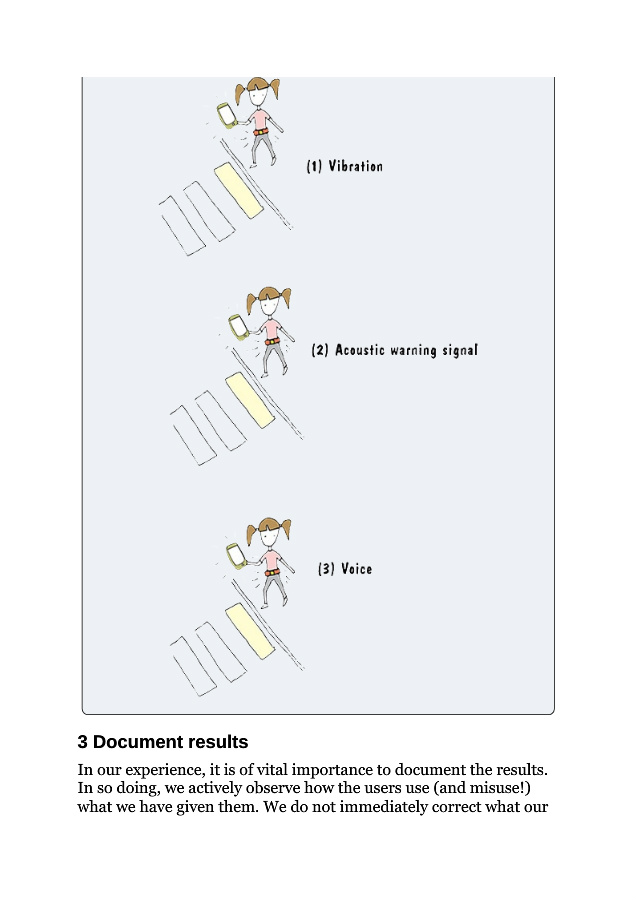 (1) Vibration

(2) Acoustic warning signal

(3) Voice

3 Document results

In our experience, it is of vital importance to document the results. In so doing, we actively observe how the users use (and misuse!) what we have given them. We do not immediately correct what our