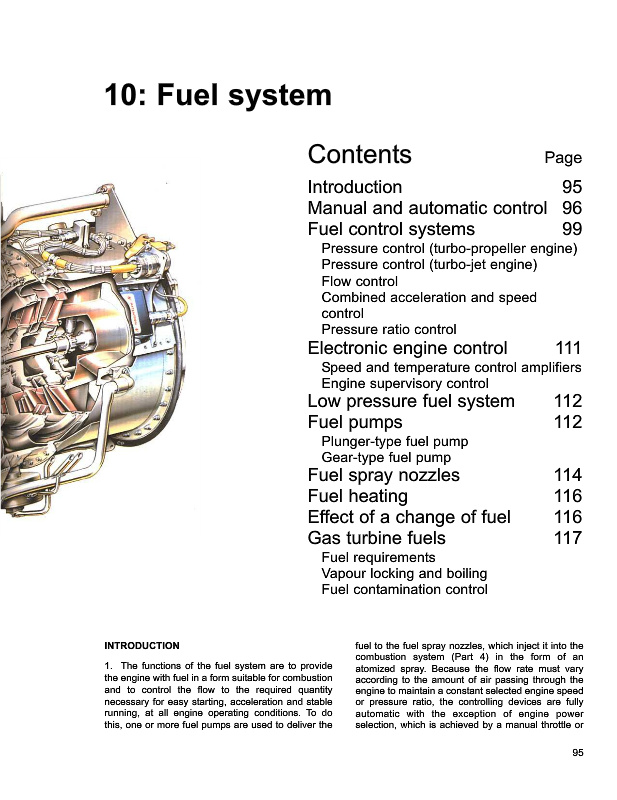 10: Fuel system

Contents Page

Introduction 95
Manual and automatic control 96
Fuel control systems 99
Pressure control (turbo-propeller engine)
Pressure control (turbo-jet engine)
Flow control
Combined acceleration and speed control
Pressure ratio control
Electronic engine control 111
Speed and temperature control amplifiers
Engine supervisory control
Low pressure fuel system 112
Fuel pumps 112
Plunger-type fuel pump
Gear-type fuel pump
Fuel spray nozzles 114
Fuel heating 116
Effect of a change of fuel 116
Gas turbine fuels 117
Fuel requirements
Vapour locking and boiling
Fuel contamination control

INTRODUCTION

1. The functions of the fuel system are to provide the engine with fuel in a form suitable for combustion and to control the flow to the required quantity necessary for easy starting, acceleration and stable running, at all engine operating conditions. To do this, one or more fuel pumps are used to deliver the fuel to the fuel spray nozzles, which inject it into the combustion system (Part 4) in the form of an atomized spray. Because the flow rate must vary according to the amount of air passing through the engine to maintain a constant selected engine speed or pressure ratio, the controlling devices are fully automatic with the exception of engine power selection, which is achieved by a manual throttle or

95