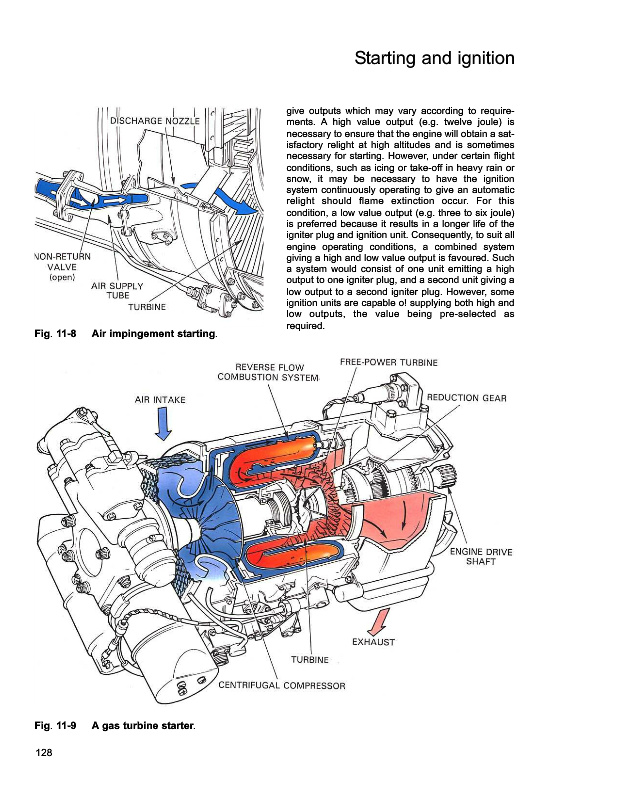 Starting and ignition

DISCHARGE NOZZLE

NON-RETURN VALVE (open)

AIR SUPPLY TUBE

TURBINE

Fig. 11-8 Air impingement starting.

give outputs which may vary according to requirements. A high value output (e.g. twelve joule) is necessary to ensure that the engine will obtain a satisfactory relight at high altitudes and is sometimes necessary for starting. However, under certain flight conditions, such as icing or take-off in heavy rain or snow, it may be necessary to have the ignition system continuously operating to give an automatic relight should flame extinction occur. For this condition, a low value output (e.g. three to six joule) is preferred because it results in a longer life of the igniter plug and ignition unit. Consequently, to suit all engine operating conditions, a combined system giving a high and low value output is favoured. Such a system would consist of one unit emitting a high output to one igniter plug, and a second unit giving a low output to a second igniter plug. However, some ignition units are capable of supplying both high and low outputs, the value being pre-selected as required.

REVERSE FLOW COMBUSTION SYSTEM

FREE-POWER TURBINE

AIR INTAKE

REDUCTION GEAR

ENGINE DRIVE SHAFT

EXHAUST

TURBINE

CENTRIFUGAL COMPRESSOR

Fig. 11-9 A gas turbine starter.

128