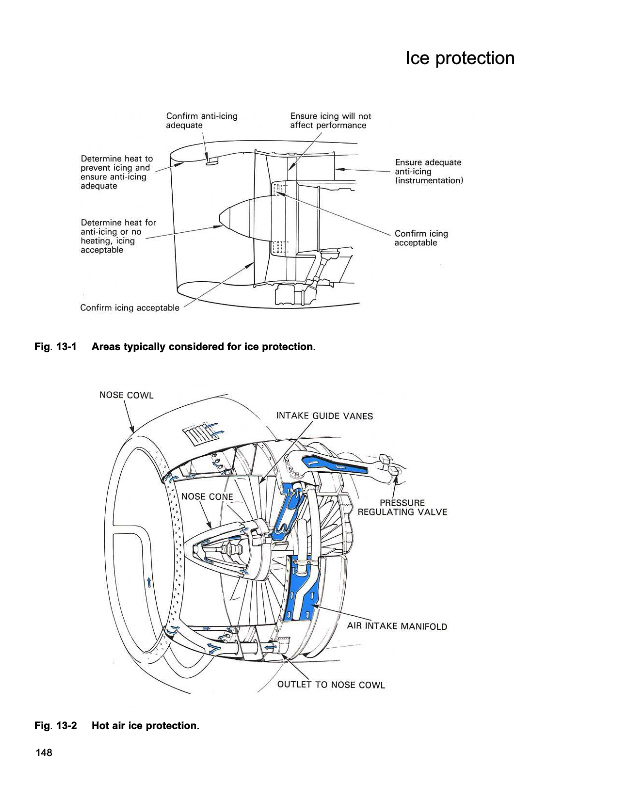 Ice protection

Confirm anti-icing adequate

Ensure icing will not affect performance

Determine heat to prevent icing and ensure anti-icing adequate

Ensure adequate anti-icing (instrumentation)

Determine heat for anti-icing or no heating, icing acceptable

Confirm icing acceptable

Confirm icing acceptable

Fig. 13-1 Areas typically considered for ice protection.

NOSE COWL

INTAKE GUIDE VANES

NOSE CONE

PRESSURE REGULATING VALVE

AIR INTAKE MANIFOLD

OUTLET TO NOSE COWL

Fig. 13-2 Hot air ice protection.

148