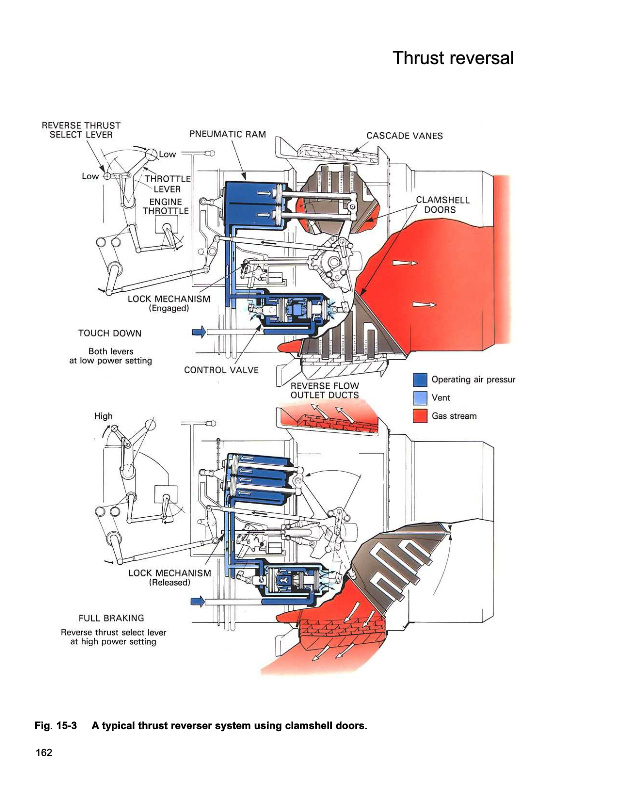 Thrust reversal

REVERSE THRUST SELECT LEVER

PNEUMATIC RAM

CASCADE VANES

Low

Low

THROTTLE LEVER

ENGINE THROTTLE

CLAMSHELL DOORS

LOCK MECHANISM (Engaged)

TOUCH DOWN

Both levers at low power setting

CONTROL VALVE

REVERSE FLOW OUTLET DUCTS

Operating air pressur

Vent

Gas stream

High

LOCK MECHANISM (Released)

FULL BRAKING

Reverse thrust select lever at high power setting

Fig. 15-3 A typical thrust reverser system using clamshell doors.

162