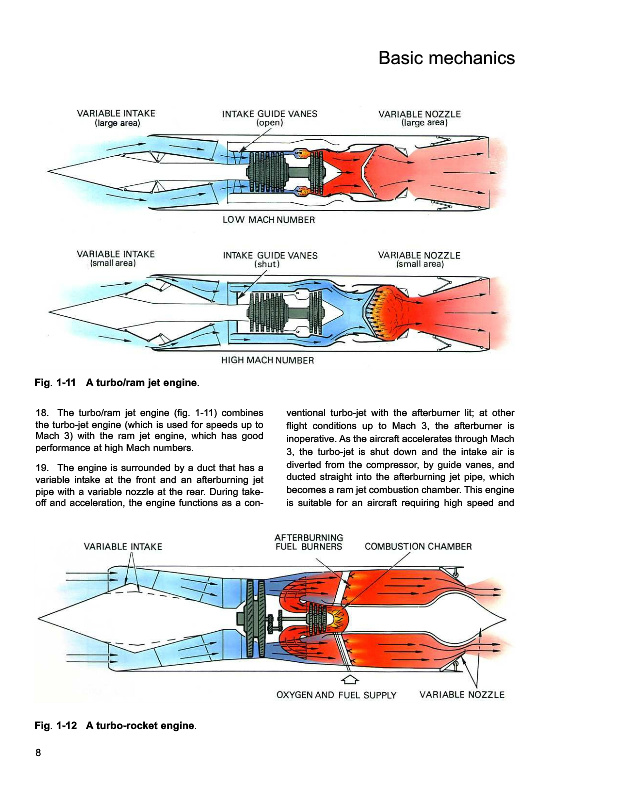 Basic mechanics

VARIABLE INTAKE
(large area)

INTAKE GUIDE VANES
(open)

VARIABLE NOZZLE
(large area)

LOW MACH NUMBER

VARIABLE INTAKE
(small area)

INTAKE GUIDE VANES
(shut)

VARIABLE NOZZLE
(small area)

HIGH MACH NUMBER

Fig. 1-11 A turbo/ram jet engine.

18. The turbo/ram jet engine (fig. 1-11) combines the turbo-jet engine (which is used for speeds up to Mach 3) with the ram jet engine, which has good performance at high Mach numbers.

19. The engine is surrounded by a duct that has a variable intake at the front and an afterburning jet pipe with a variable nozzle at the rear. During take-off and acceleration, the engine functions as a conventional turbo-jet with the afterburner lit; at other flight conditions up to Mach 3, the afterburner is inoperative. As the aircraft accelerates through Mach 3, the turbo-jet is shut down and the intake air is diverted from the compressor, by guide vanes, and ducted straight into the afterburning jet pipe, which becomes a ram jet combustion chamber. This engine is suitable for an aircraft requiring high speed and

VARIABLE INTAKE

AFTERBURNING
FUEL BURNERS

COMBUSTION CHAMBER

OXYGEN AND FUEL SUPPLY

VARIABLE NOZZLE

Fig. 1-12 A turbo-rocket engine.

8