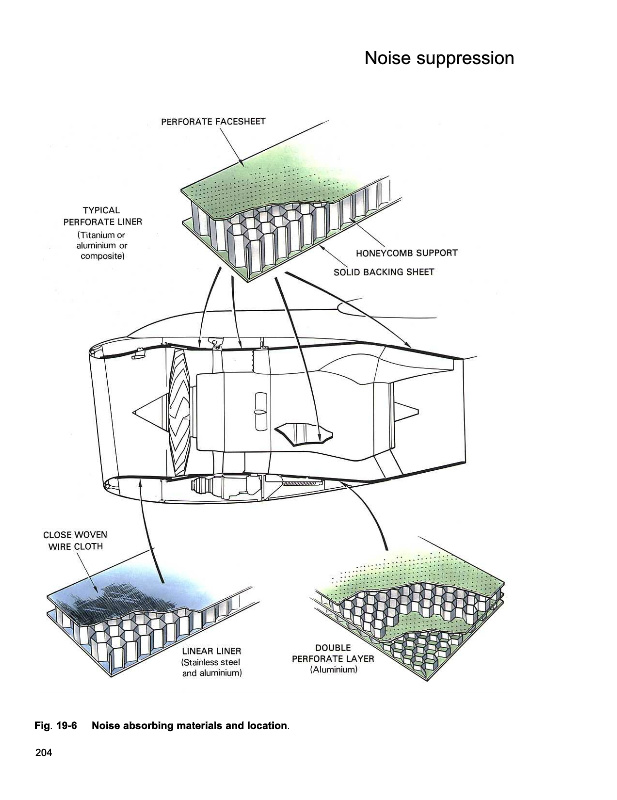 Noise suppression

PERFORATE FACESHEET

TYPICAL PERFORATE LINER (Titanium or aluminium or composite)

HONEYCOMB SUPPORT

SOLID BACKING SHEET

CLOSE WOVEN WIRE CLOTH

LINEAR LINER (Stainless steel and aluminium)

DOUBLE PERFORATE LAYER (Aluminium)

Fig. 19-6 Noise absorbing materials and location.

204