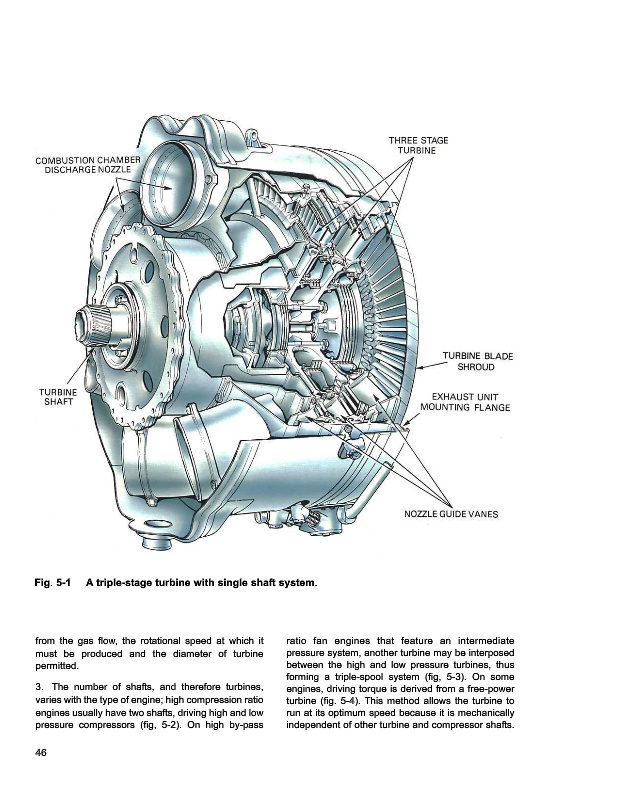 COMBUSTION CHAMBER DISCHARGE NOZZLE

THREE STAGE TURBINE

TURBINE BLADE SHROUD

TURBINE SHAFT

EXHAUST UNIT MOUNTING FLANGE

NOZZLE GUIDE VANES

Fig. 5-1 A triple-stage turbine with single shaft system.

from the gas flow, the rotational speed at which it must be produced and the diameter of turbine permitted.

3. The number of shafts, and therefore turbines, varies with the type of engine; high compression ratio engines usually have two shafts, driving high and low pressure compressors (fig, 5-2). On high by-pass ratio fan engines that feature an intermediate pressure system, another turbine may be interposed between the high and low pressure turbines, thus forming a triple-spool system (fig, 5-3). On some engines, driving torque is derived from a free-power turbine (fig. 5-4). This method allows the turbine to run at its optimum speed because it is mechanically independent of other turbine and compressor shafts.

46