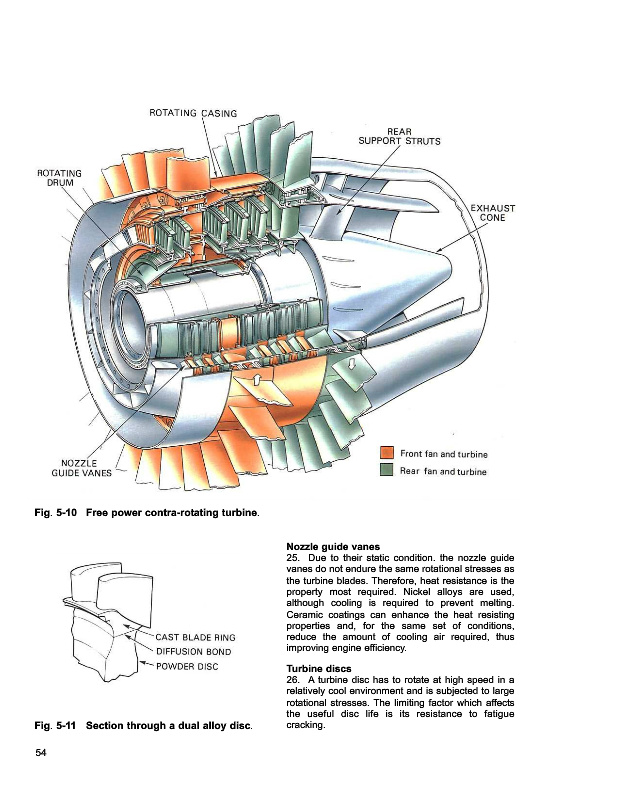 ROTATING CASING

REAR SUPPORT STRUTS

ROTATING DRUM

EXHAUST CONE

NOZZLE GUIDE VANES

Front fan and turbine

Rear fan and turbine

Fig. 5-10 Free power contra-rotating turbine.

CAST BLADE RING

DIFFUSION BOND

POWDER DISC

Fig. 5-11 Section through a dual alloy disc.

Nozzle guide vanes

25. Due to their static condition. the nozzle guide vanes do not endure the same rotational stresses as the turbine blades. Therefore, heat resistance is the property most required. Nickel alloys are used, although cooling is required to prevent melting. Ceramic coatings can enhance the heat resisting properties and, for the same set of conditions, reduce the amount of cooling air required, thus improving engine efficiency.

Turbine discs

26. A turbine disc has to rotate at high speed in a relatively cool environment and is subjected to large rotational stresses. The limiting factor which affects the useful disc life is its resistance to fatigue cracking.

54