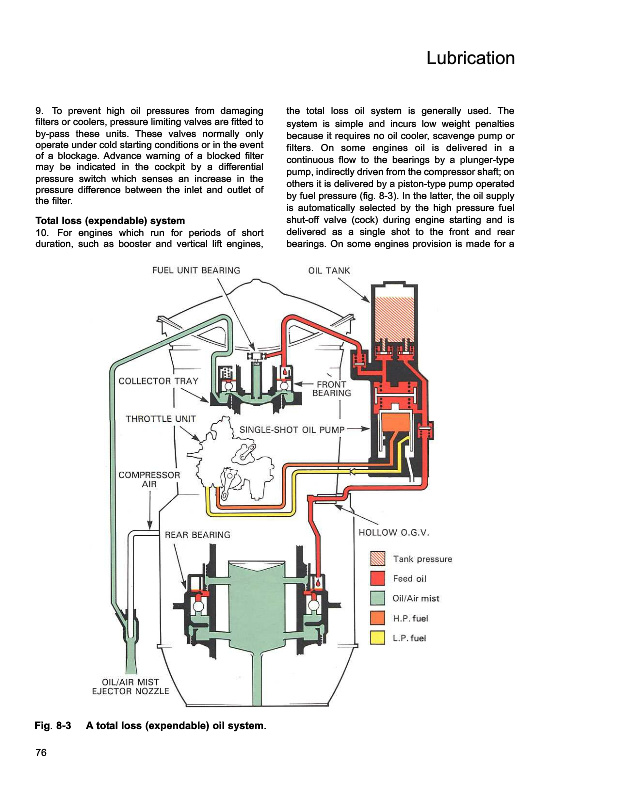 Lubrication

9. To prevent high oil pressures from damaging filters or coolers, pressure limiting valves are fitted to by-pass these units. These valves normally only operate under cold starting conditions or in the event of a blockage. Advance warning of a blocked filter may be indicated in the cockpit by a differential pressure switch which senses an increase in the pressure difference between the inlet and outlet of the filter.

Total loss (expendable) system
10. For engines which run for periods of short duration, such as booster and vertical lift engines, the total loss oil system is generally used. The system is simple and incurs low weight penalties because it requires no oil cooler, scavenge pump or filters. On some engines oil is delivered in a continuous flow to the bearings by a plunger-type pump, indirectly driven from the compressor shaft; on others it is delivered by a piston-type pump operated by fuel pressure (fig. 8-3). In the latter, the oil supply is automatically selected by the high pressure fuel shut-off valve (cock) during engine starting and is delivered as a single shot to the front and rear bearings. On some engines provision is made for a

FUEL UNIT BEARING
OIL TANK
COLLECTOR TRAY
FRONT BEARING
THROTTLE UNIT
SINGLE-SHOT OIL PUMP
COMPRESSOR AIR
REAR BEARING
HOLLOW O.G.V.
Tank pressure
Feed oil
Oil/Air mist
H.P. fuel
L.P. fuel
OIL/AIR MIST EJECTOR NOZZLE

Fig. 8-3 A total loss (expendable) oil system.

76