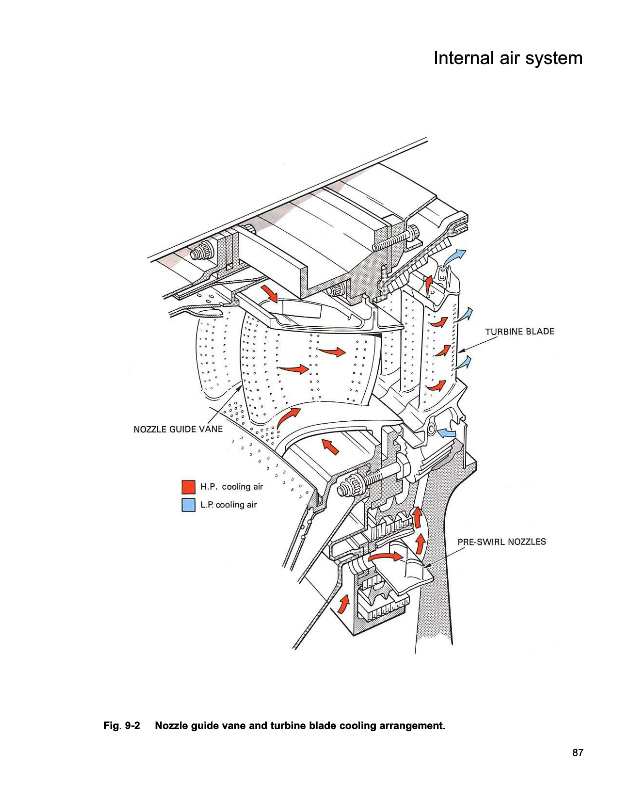 Internal air system

TURBINE BLADE

NOZZLE GUIDE VANE

H.P. cooling air

L.P. cooling air

PRE-SWIRL NOZZLES

Fig. 9-2 Nozzle guide vane and turbine blade cooling arrangement.

87