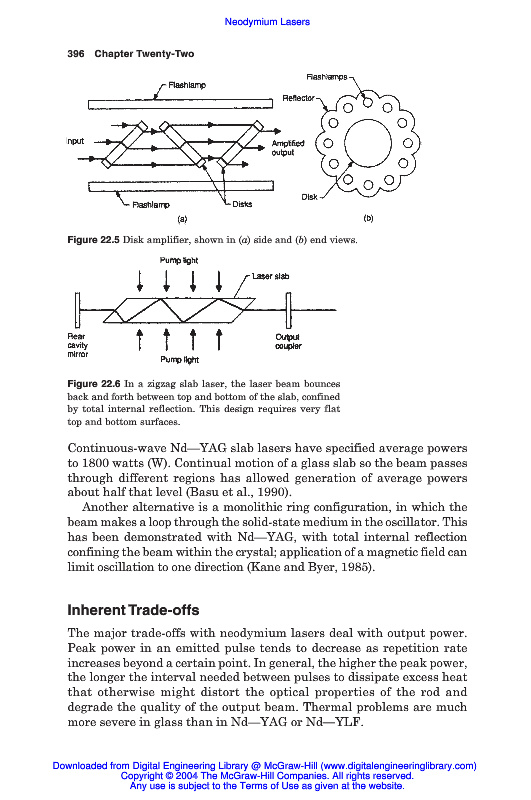 Neodymium Lasers

396 Chapter Twenty-Two

Flashlamp

Input

Amplified output

Flashlamp

Disks

(a)

Flashlamps

Reflector

Disk

(b)

Figure 22.5 Disk amplifier, shown in (a) side and (b) end views.

Pump light

Laser slab

Rear cavity mirror

Output coupler

Pump light

Figure 22.6 In a zigzag slab laser, the laser beam bounces back and forth between top and bottom of the slab, confined by total internal reflection. This design requires very flat top and bottom surfaces.

Continuous-wave Nd—YAG slab lasers have specified average powers to 1800 watts (W). Continual motion of a glass slab so the beam passes through different regions has allowed generation of average powers about half that level (Basu et al., 1990).

Another alternative is a monolithic ring configuration, in which the beam makes a loop through the solid-state medium in the oscillator. This has been demonstrated with Nd—YAG, with total internal reflection confining the beam within the crystal; application of a magnetic field can limit oscillation to one direction (Kane and Byer, 1985).

Inherent Trade-offs

The major trade-offs with neodymium lasers deal with output power. Peak power in an emitted pulse tends to decrease as repetition rate increases beyond a certain point. In general, the higher the peak power, the longer the interval needed between pulses to dissipate excess heat that otherwise might distort the optical properties of the rod and degrade the quality of the output beam. Thermal problems are much more severe in glass than in Nd—YAG or Nd—YLF.

Downloaded from Digital Engineering Library @ McGraw-Hill (www.digitalengineeringlibrary.com)
Copyright © 2004 The McGraw-Hill Companies. All rights reserved.
Any use is subject to the Terms of Use as given at the website.