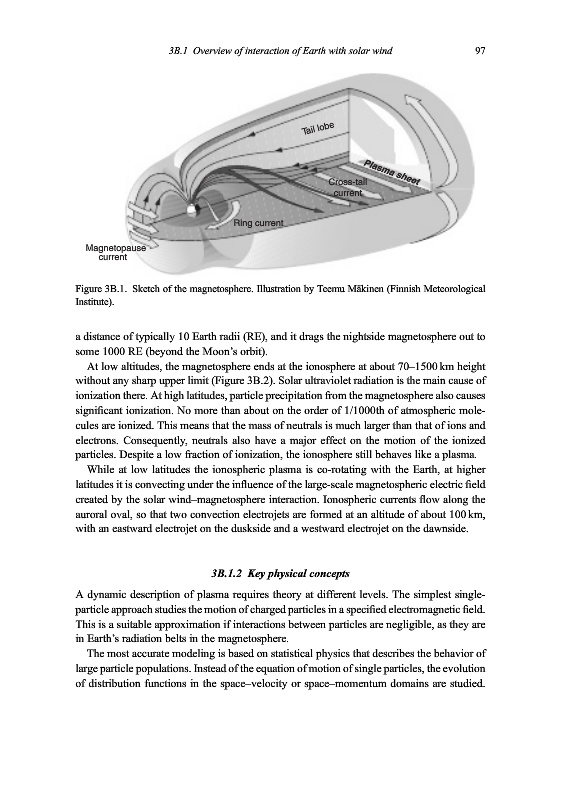 3B.1 Overview of interaction of Earth with solar wind 97

Tail lobe

Plasma sheet

Cross-tail current

Ring current

Magnetopause current

Figure 3B.1. Sketch of the magnetosphere. Illustration by Teemu Mäkinen (Finnish Meteorological Institute).

a distance of typically 10 Earth radii (RE), and it drags the nightside magnetosphere out to some 1000 RE (beyond the Moon's orbit).

At low altitudes, the magnetosphere ends at the ionosphere at about 70–1500 km height without any sharp upper limit (Figure 3B.2). Solar ultraviolet radiation is the main cause of ionization there. At high latitudes, particle precipitation from the magnetosphere also causes significant ionization. No more than about on the order of 1/1000th of atmospheric molecules are ionized. This means that the mass of neutrals is much larger than that of ions and electrons. Consequently, neutrals also have a major effect on the motion of the ionized particles. Despite a low fraction of ionization, the ionosphere still behaves like a plasma.

While at low latitudes the ionospheric plasma is co-rotating with the Earth, at higher latitudes it is convecting under the influence of the large-scale magnetospheric electric field created by the solar wind–magnetosphere interaction. Ionospheric currents flow along the auroral oval, so that two convection electrojets are formed at an altitude of about 100 km, with an eastward electrojet on the duskside and a westward electrojet on the dawnside.

3B.1.2 Key physical concepts

A dynamic description of plasma requires theory at different levels. The simplest single-particle approach studies the motion of charged particles in a specified electromagnetic field. This is a suitable approximation if interactions between particles are negligible, as they are in Earth's radiation belts in the magnetosphere.

The most accurate modeling is based on statistical physics that describes the behavior of large particle populations. Instead of the equation of motion of single particles, the evolution of distribution functions in the space–velocity or space–momentum domains are studied.