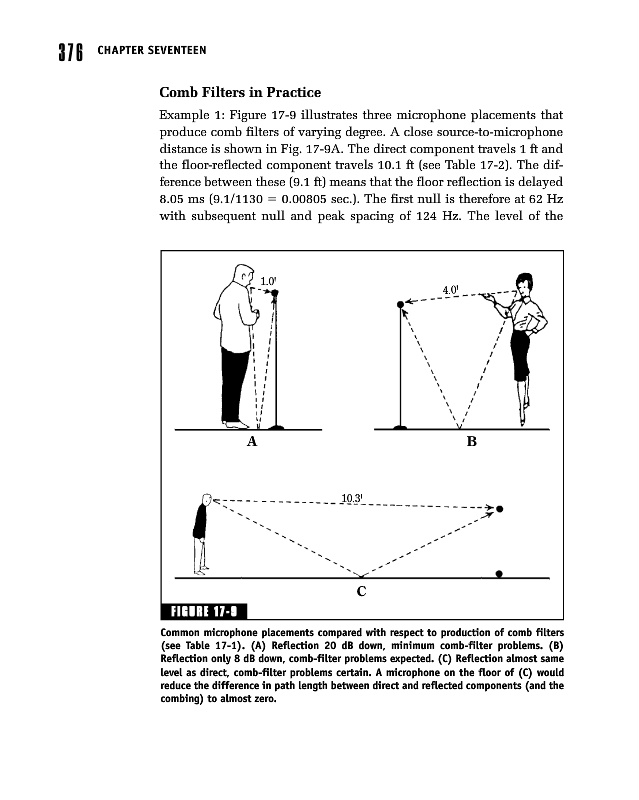 376 CHAPTER SEVENTEEN

Comb Filters in Practice

Example 1: Figure 17-9 illustrates three microphone placements that produce comb filters of varying degree. A close source-to-microphone distance is shown in Fig. 17-9A. The direct component travels 1 ft and the floor-reflected component travels 10.1 ft (see Table 17-2). The difference between these (9.1 ft) means that the floor reflection is delayed 8.05 ms (9.1/1130 = 0.00805 sec.). The first null is therefore at 62 Hz with subsequent null and peak spacing of 124 Hz. The level of the

1.0'

4.0'

A

B

10.3'

C

FIGURE 17-9

Common microphone placements compared with respect to production of comb filters (see Table 17-1). (A) Reflection 20 dB down, minimum comb-filter problems. (B) Reflection only 8 dB down, comb-filter problems expected. (C) Reflection almost same level as direct, comb-filter problems certain. A microphone on the floor of (C) would reduce the difference in path length between direct and reflected components (and the combing) to almost zero.